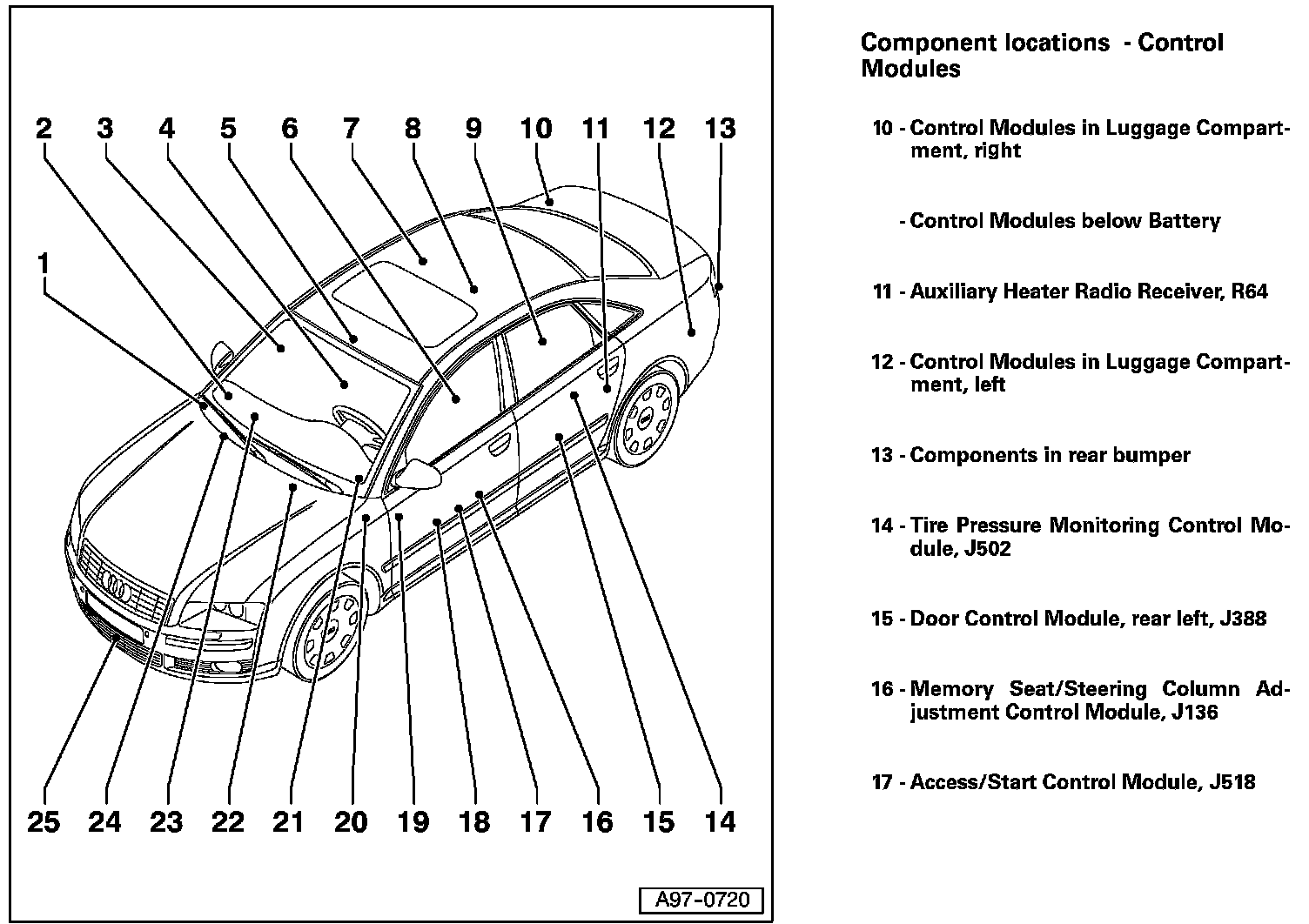 2 3 4 5 6 7 8 9 10 11 12 13

1

25 24 23 22 21 20 19 18 17 16 15 14

A97-0720

Component locations - Control Modules

10 - Control Modules in Luggage Compartment, right

- Control Modules below Battery

11 - Auxiliary Heater Radio Receiver, R64

12 - Control Modules in Luggage Compartment, left

13 - Components in rear bumper

14 - Tire Pressure Monitoring Control Module, J502

15 - Door Control Module, rear left, J388

16 - Memory Seat/Steering Column Adjustment Control Module, J136

17 - Access/Start Control Module, J518