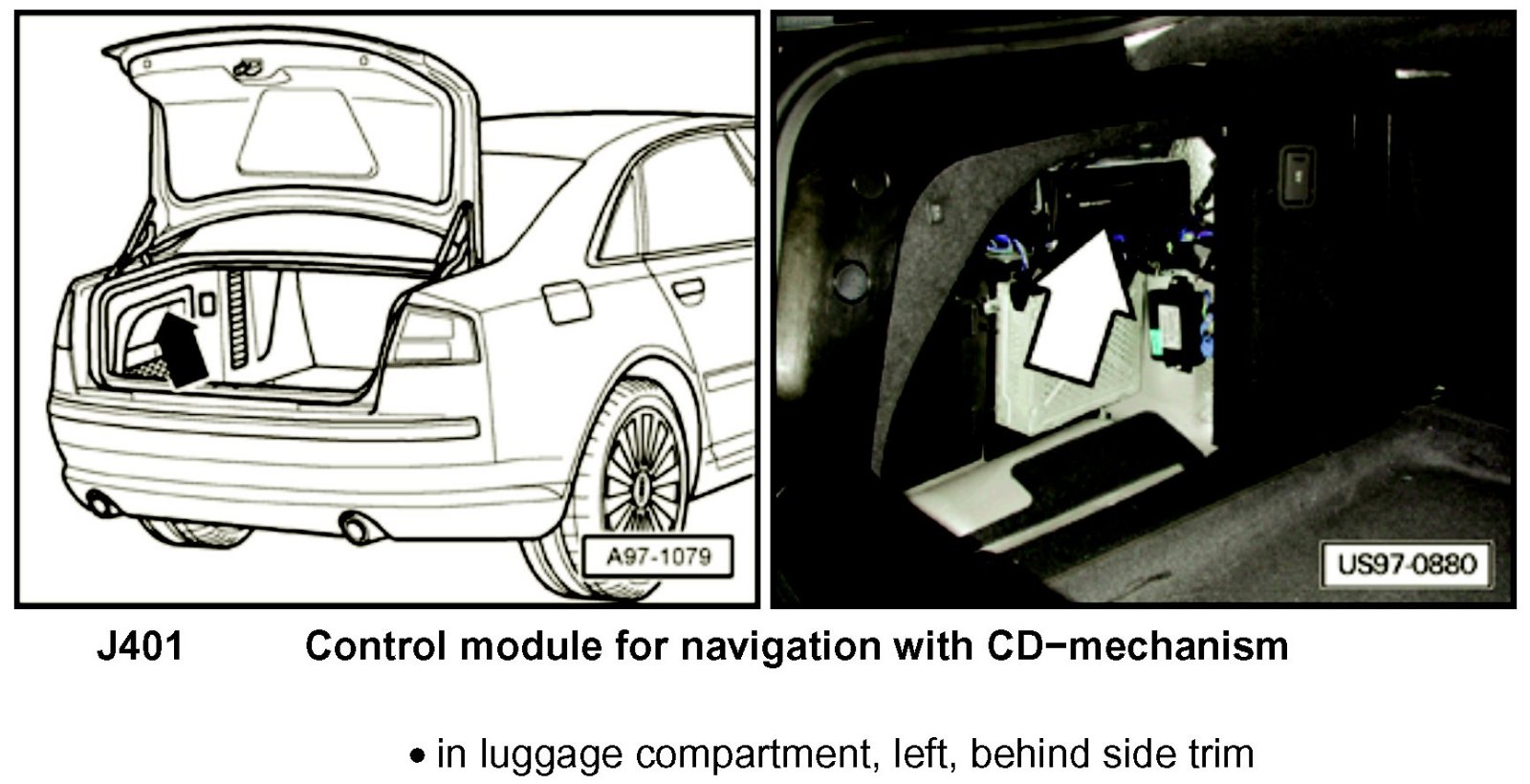 A97-1079

US97-0880

J401 Control module for navigation with CD−mechanism

• in luggage compartment, left, behind side trim