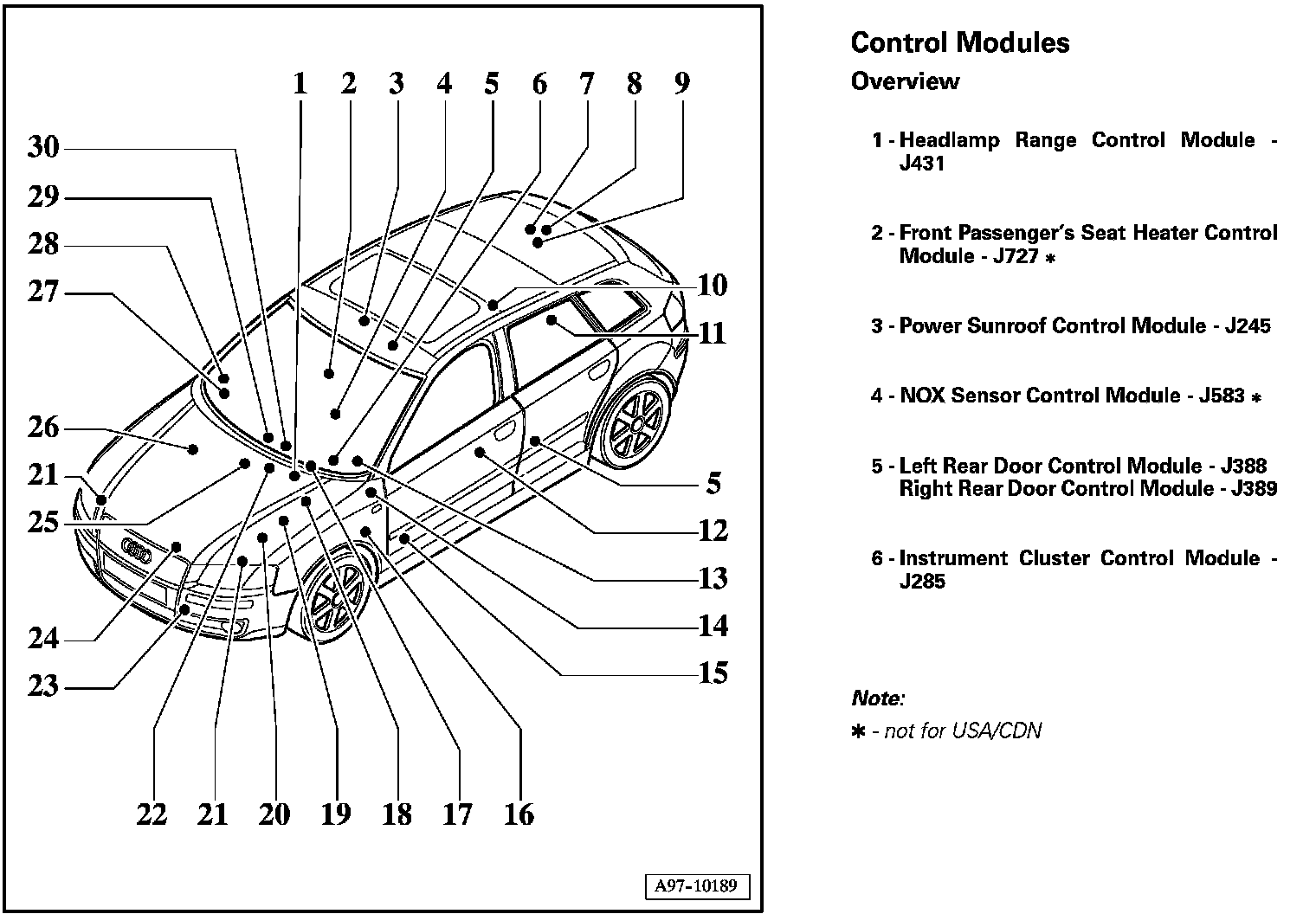 1 2 3 4 5 6 7 8 9

30
29
28
27
26
21
25
24
23

10
11
5
12
13
14
15

22 21 20 19 18 17 16

A97-10189

Control Modules

Overview

1 - Headlamp Range Control Module - J431

2 - Front Passenger's Seat Heater Control Module - J727 ∗

3 - Power Sunroof Control Module - J245

4 - NOX Sensor Control Module - J583 ∗

5 - Left Rear Door Control Module - J388
Right Rear Door Control Module - J389

6 - Instrument Cluster Control Module - J285

Note:

∗ - not for USA/CDN