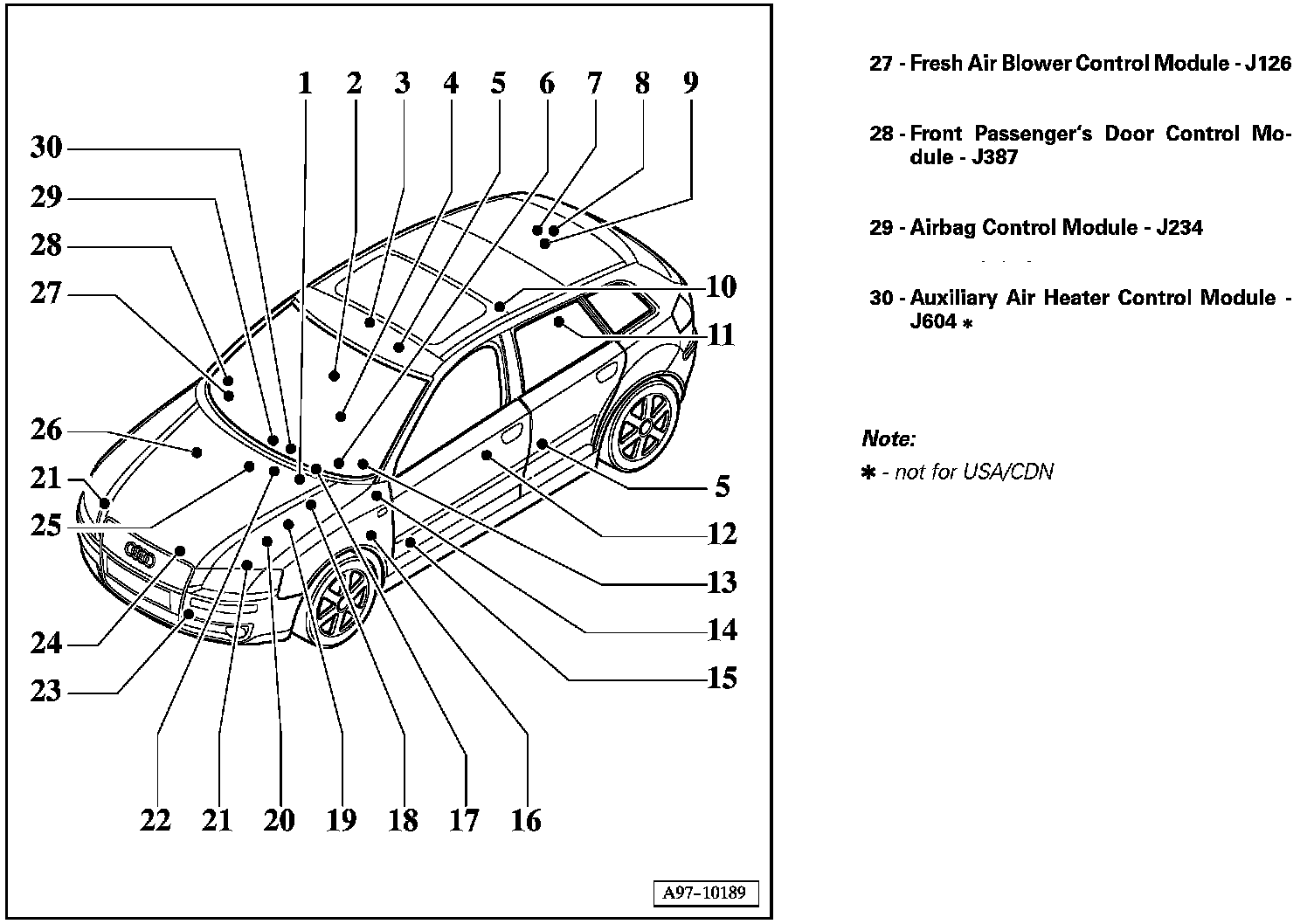 1 2 3 4 5 6 7 8 9

30
29
28
27
26
21
25
24
23

10
11
5
12
13
14
15

22 21 20 19 18 17 16

A97-10189

27 - Fresh Air Blower Control Module - J126

28 - Front Passenger's Door Control Module - J387

29 - Airbag Control Module - J234

30 - Auxiliary Air Heater Control Module - J604 *

Note:

* - not for USA/CDN