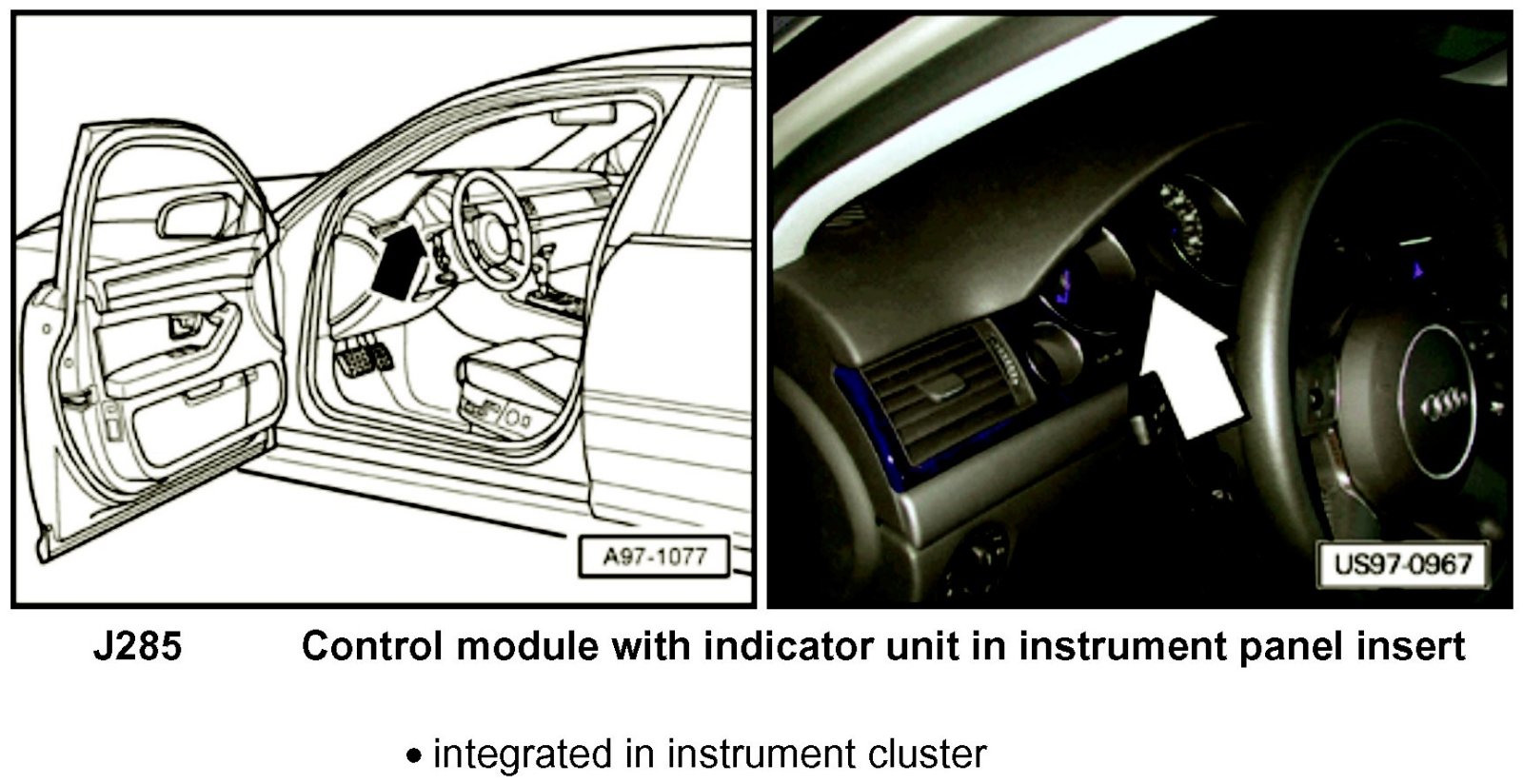 A97-1077

US97-0967

J285 Control module with indicator unit in instrument panel insert

• integrated in instrument cluster