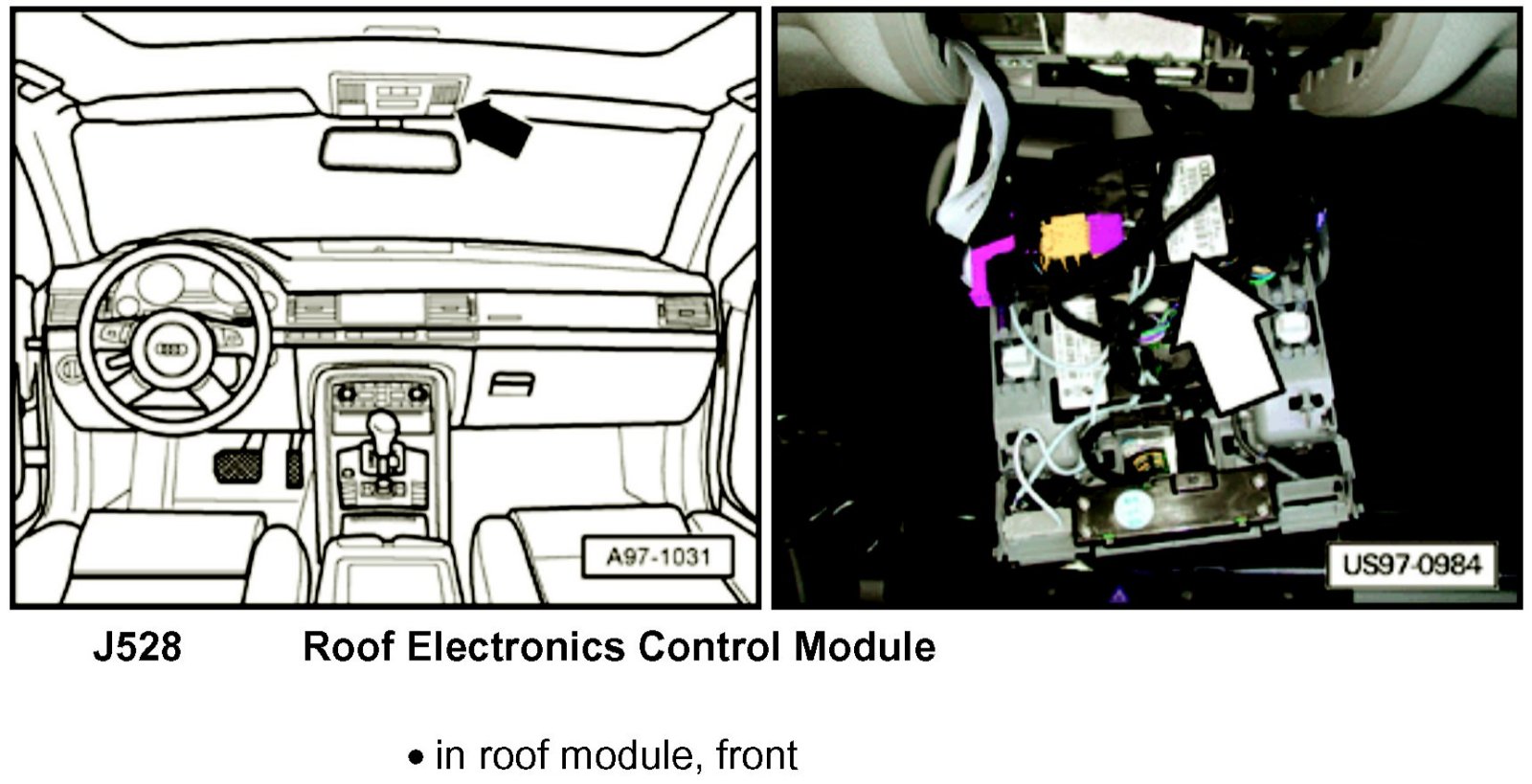 A97-1031

US97-0984

J528 Roof Electronics Control Module

• in roof module, front