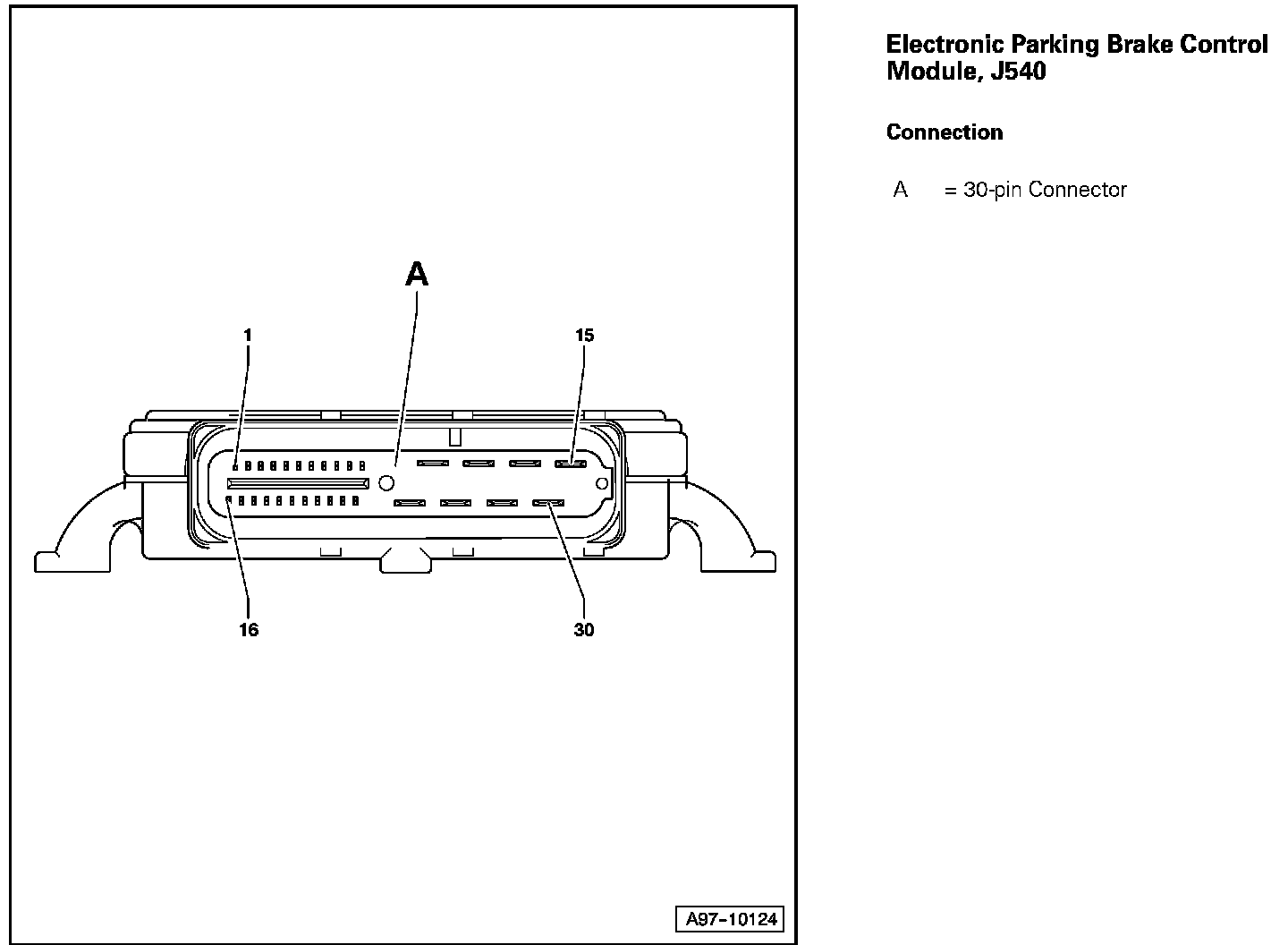 A

1

15

16

30

A97-10124

Electronic Parking Brake Control Module, J540

Connection

A = 30-pin Connector