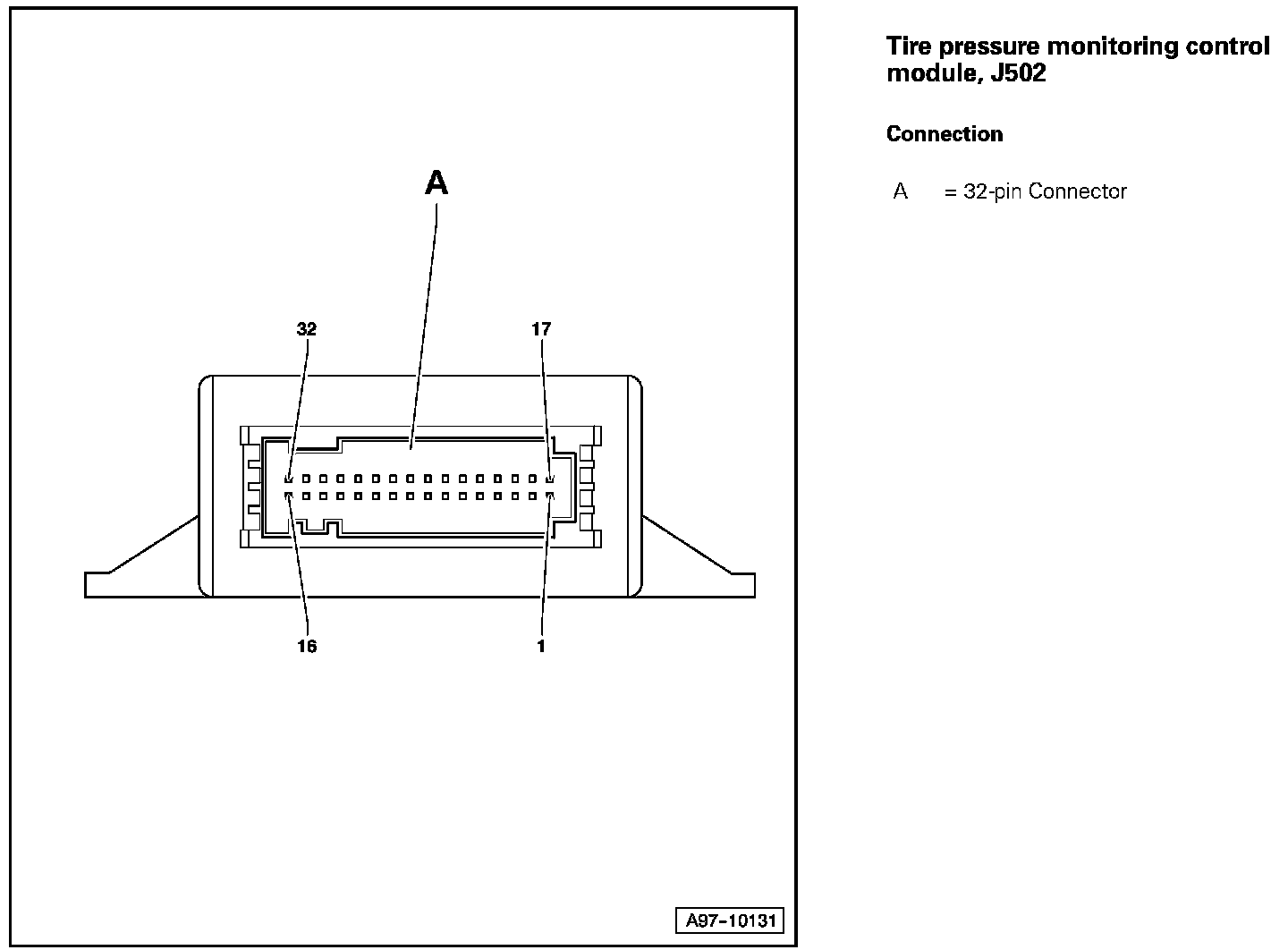 A

32

17

16

1

A97–10131

Tire pressure monitoring control module, J502

Connection

A = 32-pin Connector