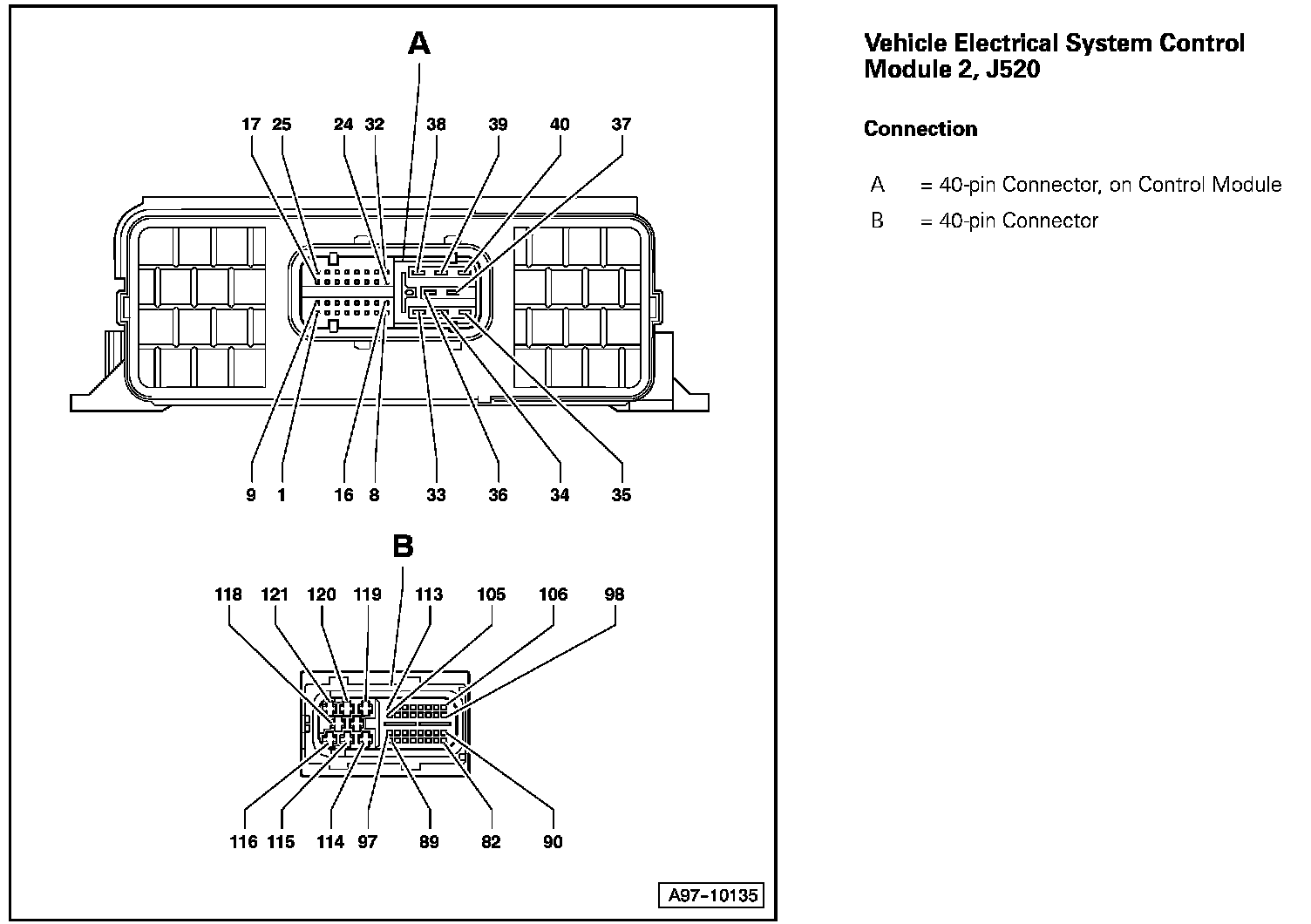 A

17 25 24 32 38 39 40 37

9 1 16 8 33 36 34 35

B

118 121 120 119 113 105 106 98

116 115 114 97 89 82 90

A97-10135

Vehicle Electrical System Control Module 2, J520

Connection

A = 40-pin Connector, on Control Module

B = 40-pin Connector