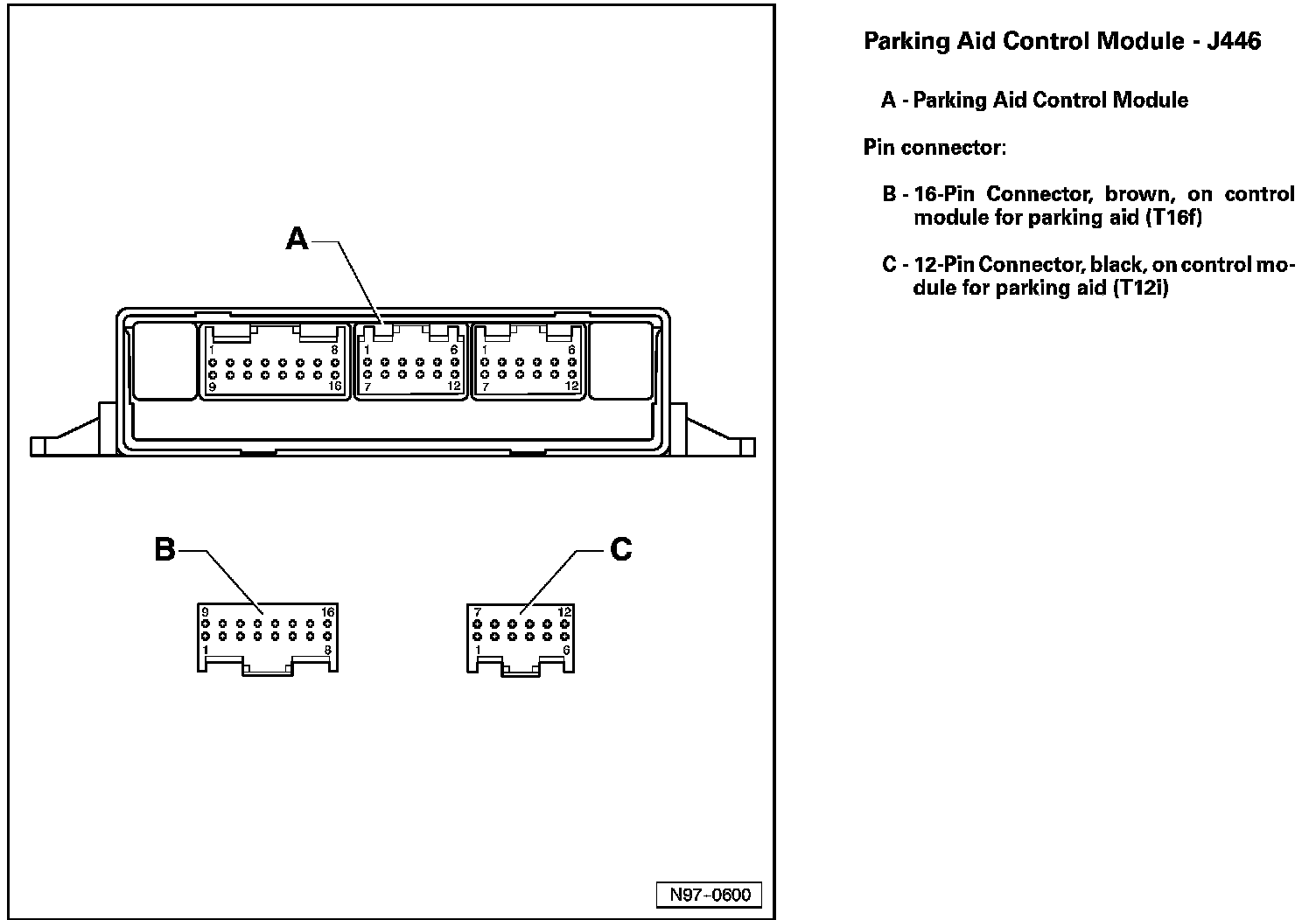 A

1 8
9 16

1 6
7 12

1 6
7 12

B

9 16
1 8

C

7 12
1 6

N97-0600

Parking Aid Control Module - J446

A - Parking Aid Control Module

Pin connector:

B - 16-Pin Connector, brown, on control module for parking aid (T16f)

C - 12-Pin Connector, black, on control module for parking aid (T12i)