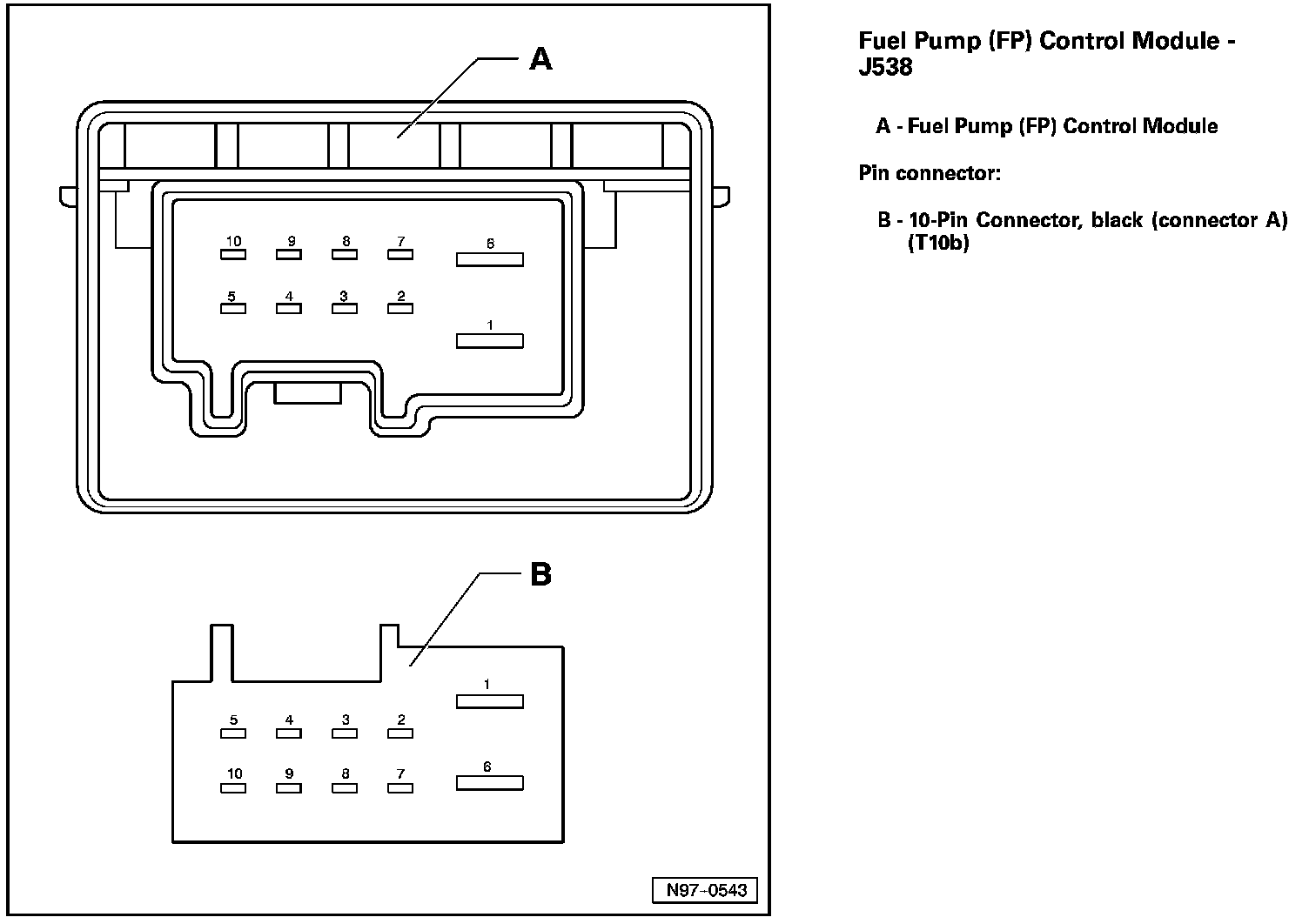 A

10 9 8 7 6

5 4 3 2

1

B

1

5 4 3 2

10 9 8 7 6

N97-0543

Fuel Pump (FP) Control Module - J538

A - Fuel Pump (FP) Control Module

Pin connector:

B - 10-Pin Connector, black (connector A) (T10b)