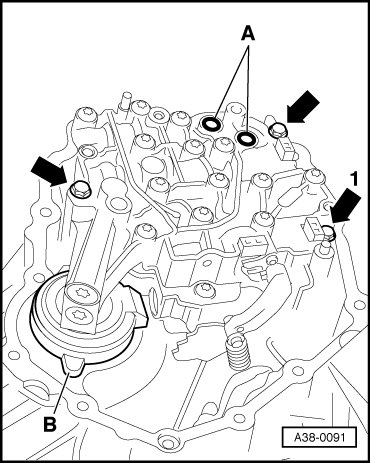 A
1
B
A38-0091