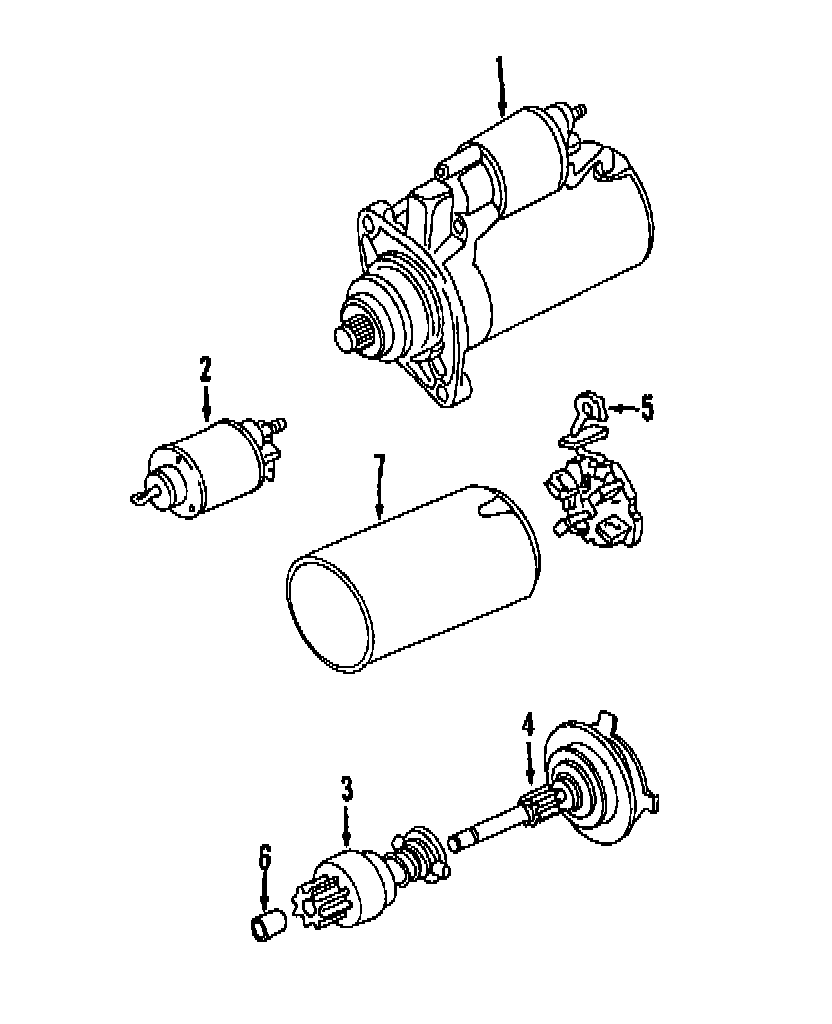 1
2
5
7
4
3
6