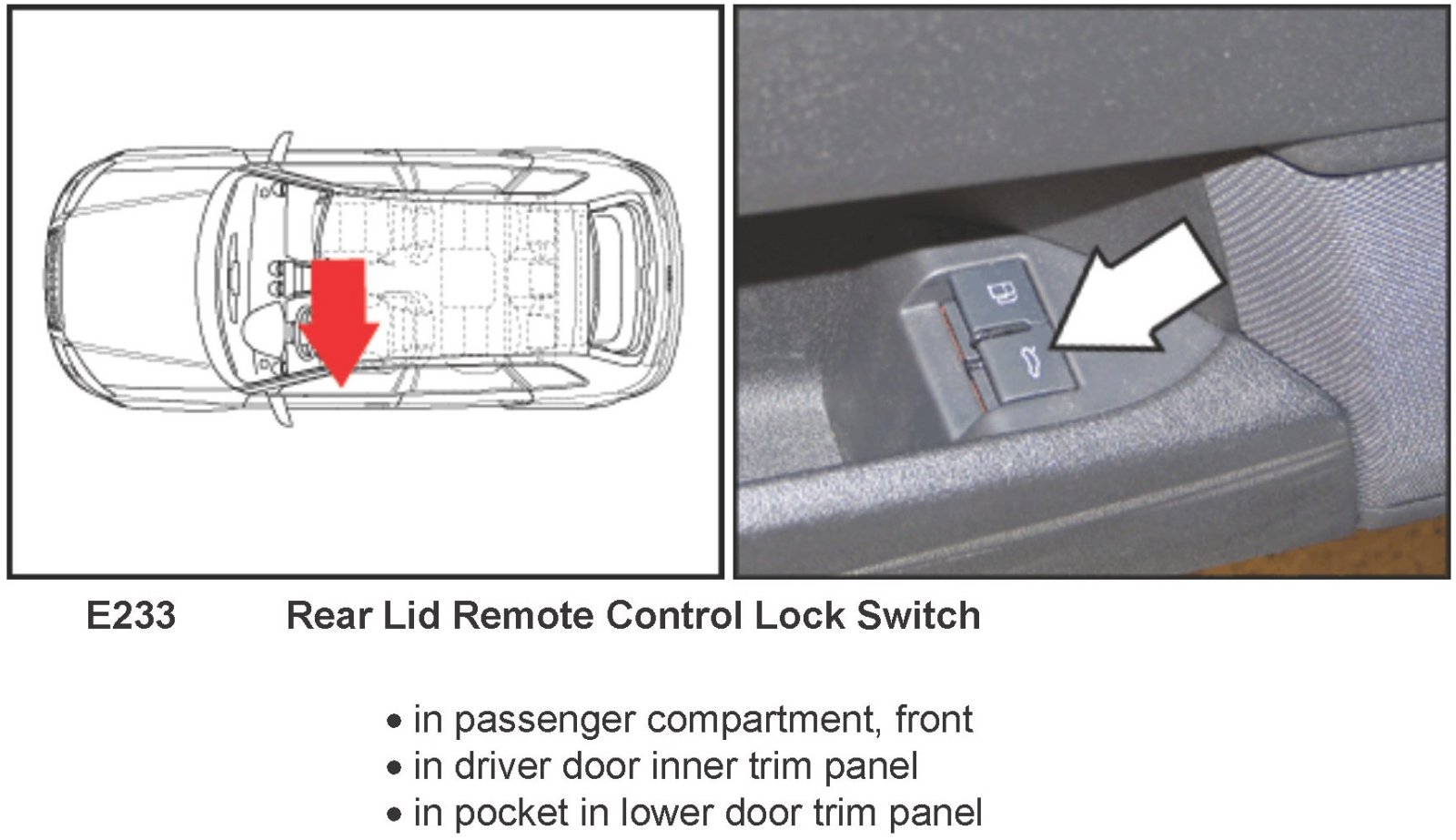 E233 Rear Lid Remote Control Lock Switch

• in passenger compartment, front
• in driver door inner trim panel
• in pocket in lower door trim panel