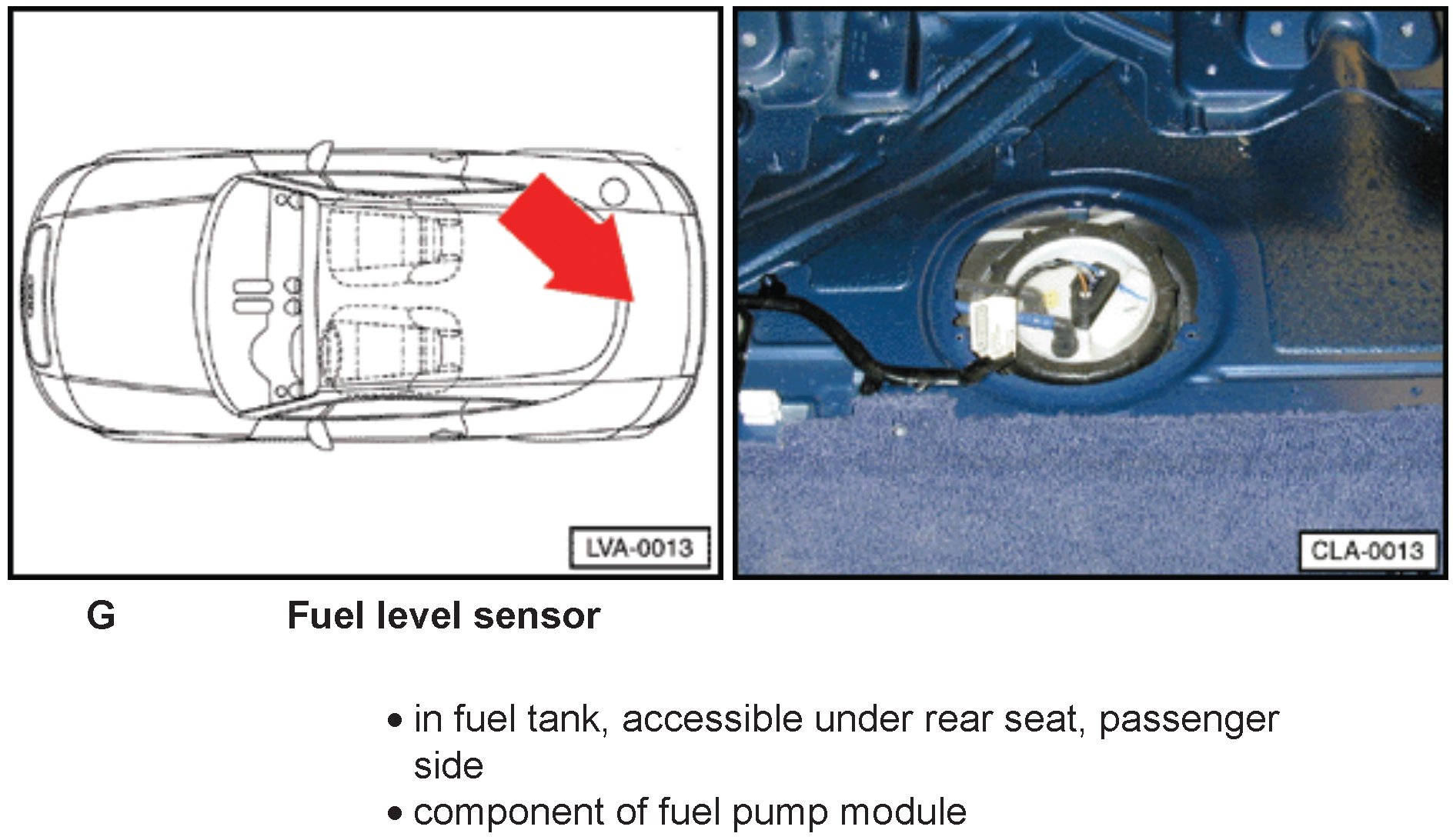 LVA-0013

CLA-0013

G Fuel level sensor

• in fuel tank, accessible under rear seat, passenger side
• component of fuel pump module