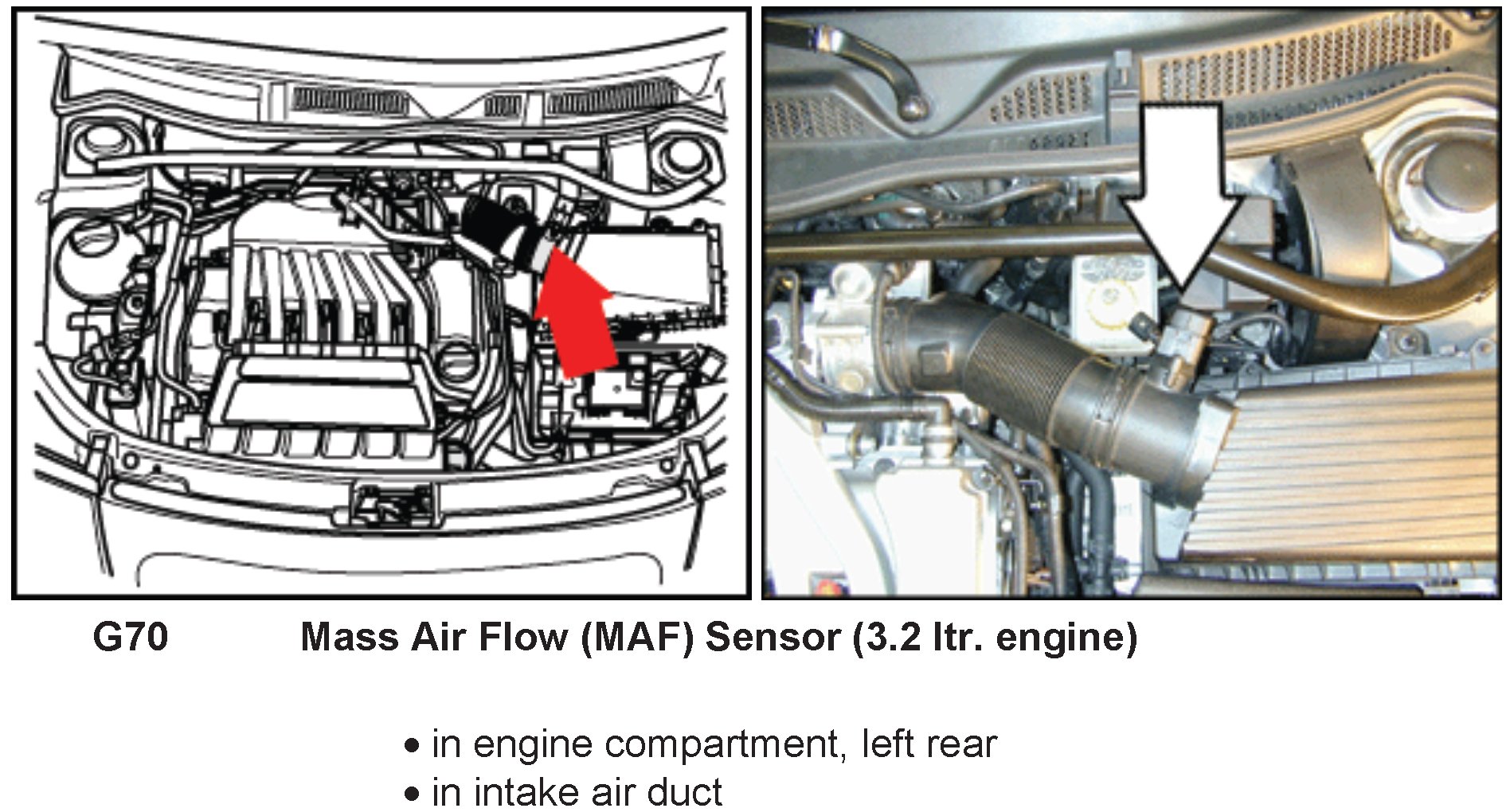 G70 Mass Air Flow (MAF) Sensor (3.2 ltr. engine)

• in engine compartment, left rear
• in intake air duct