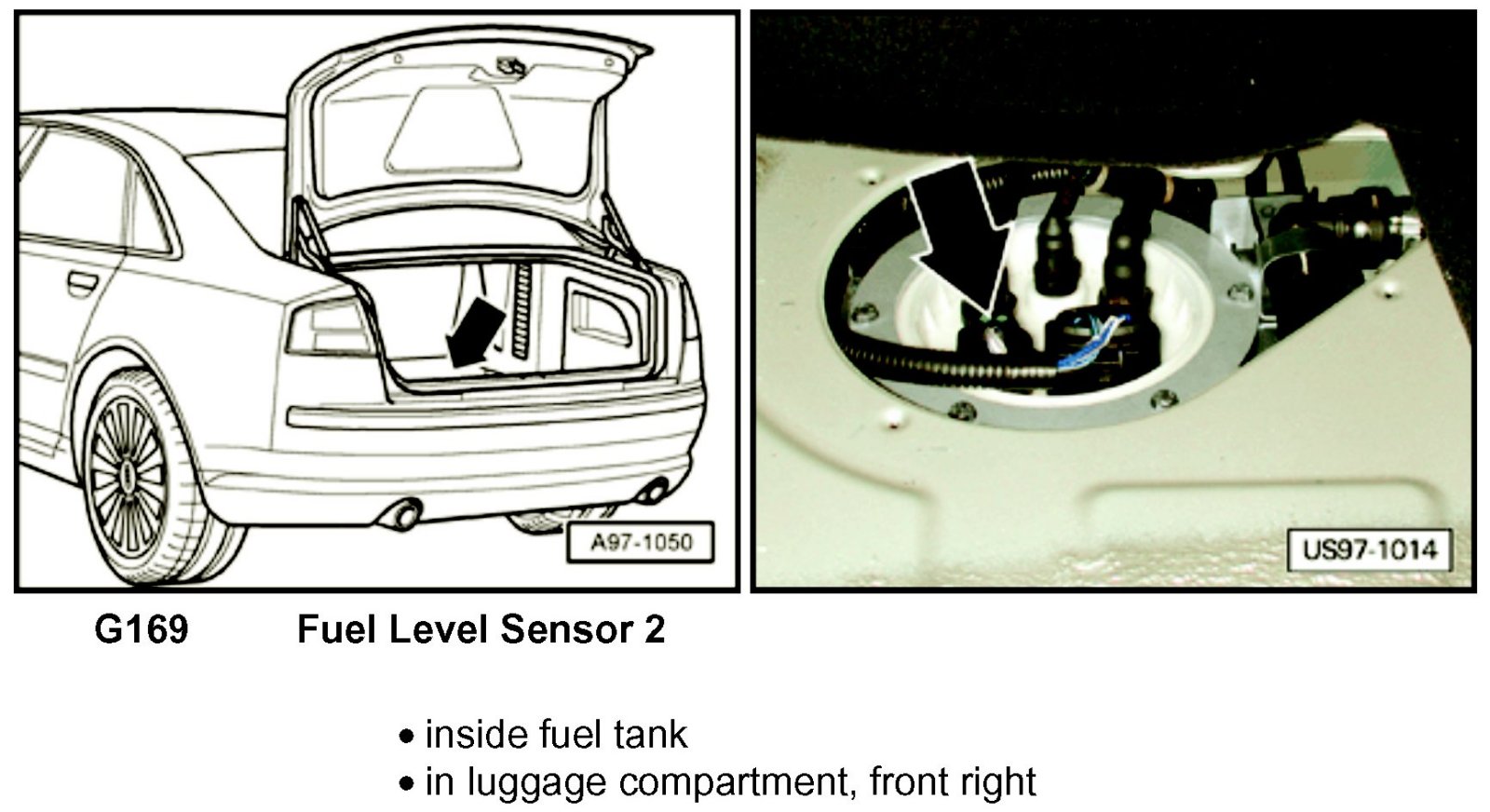 A97-1050

US97-1014

G169 Fuel Level Sensor 2

• inside fuel tank
• in luggage compartment, front right