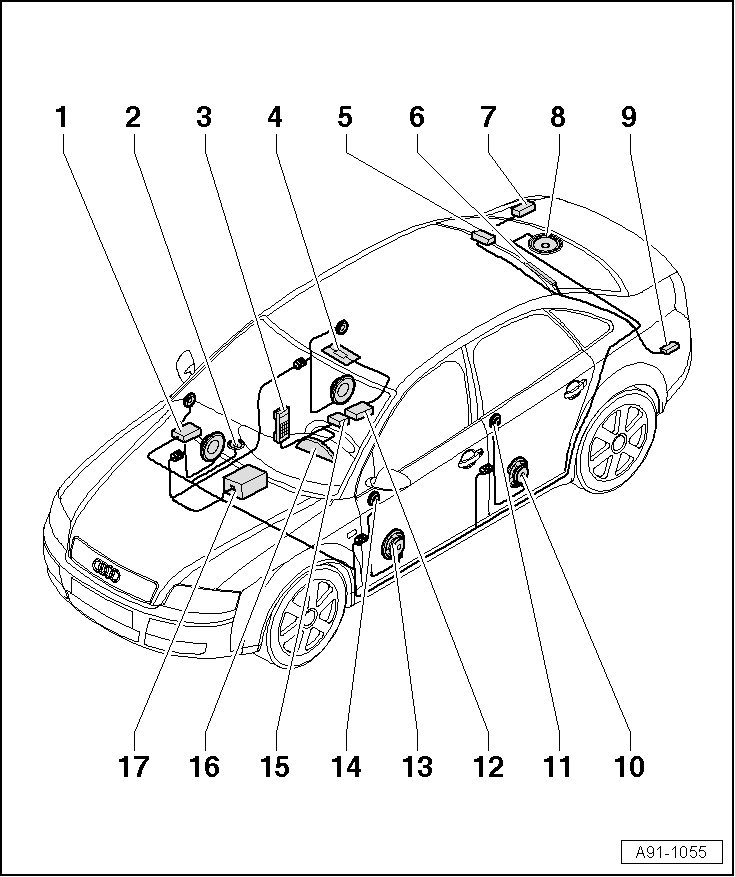 1 2 3 4 5 6 7 8 9

17 16 15 14 13 12 11 10

A91-1055