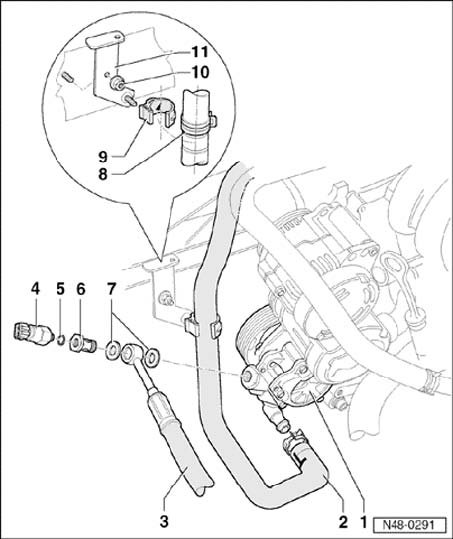 11
10
9
8
4
5
6
7
3
2
1
N48-0291