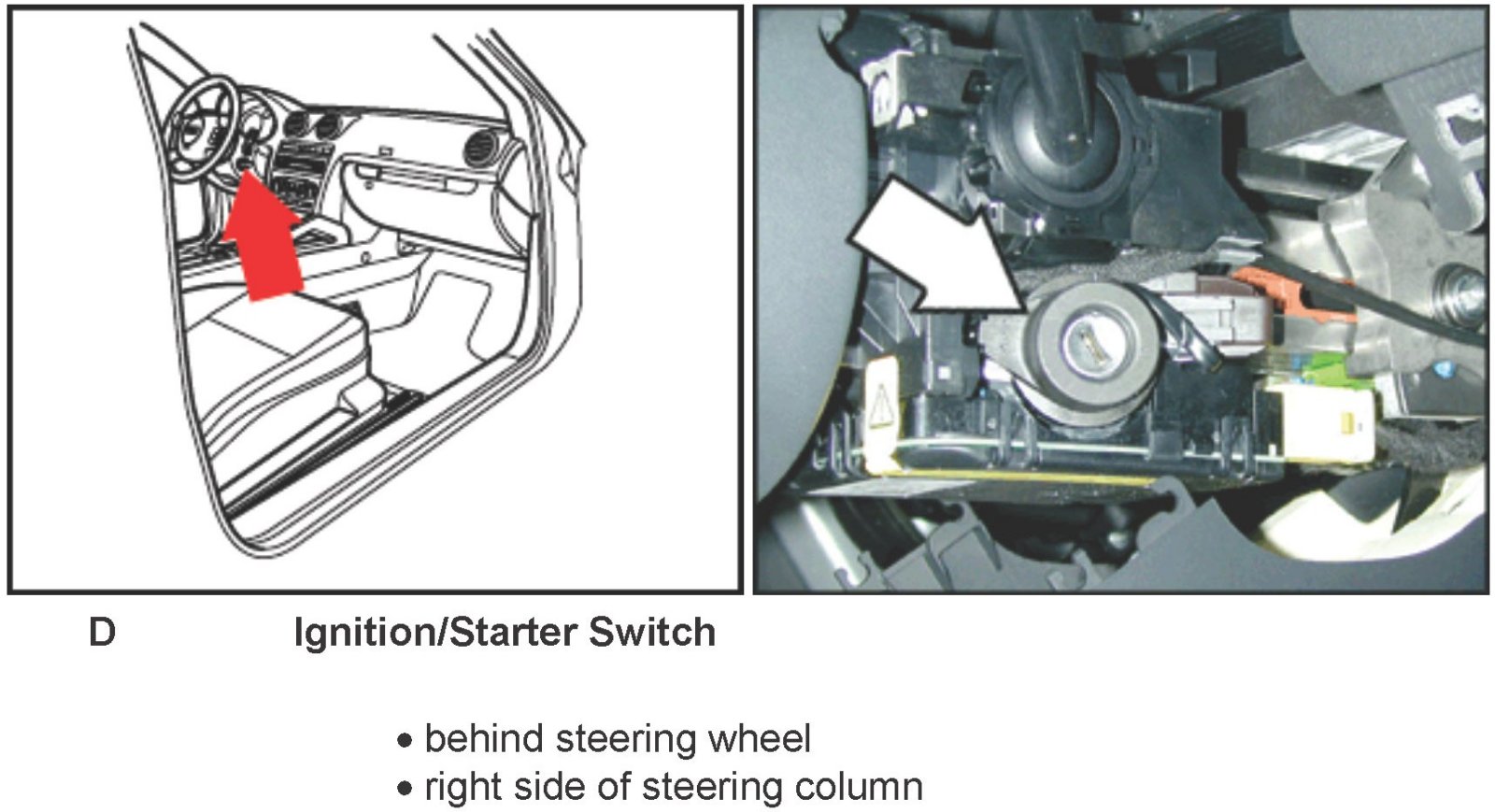 D Ignition/Starter Switch

• behind steering wheel
• right side of steering column