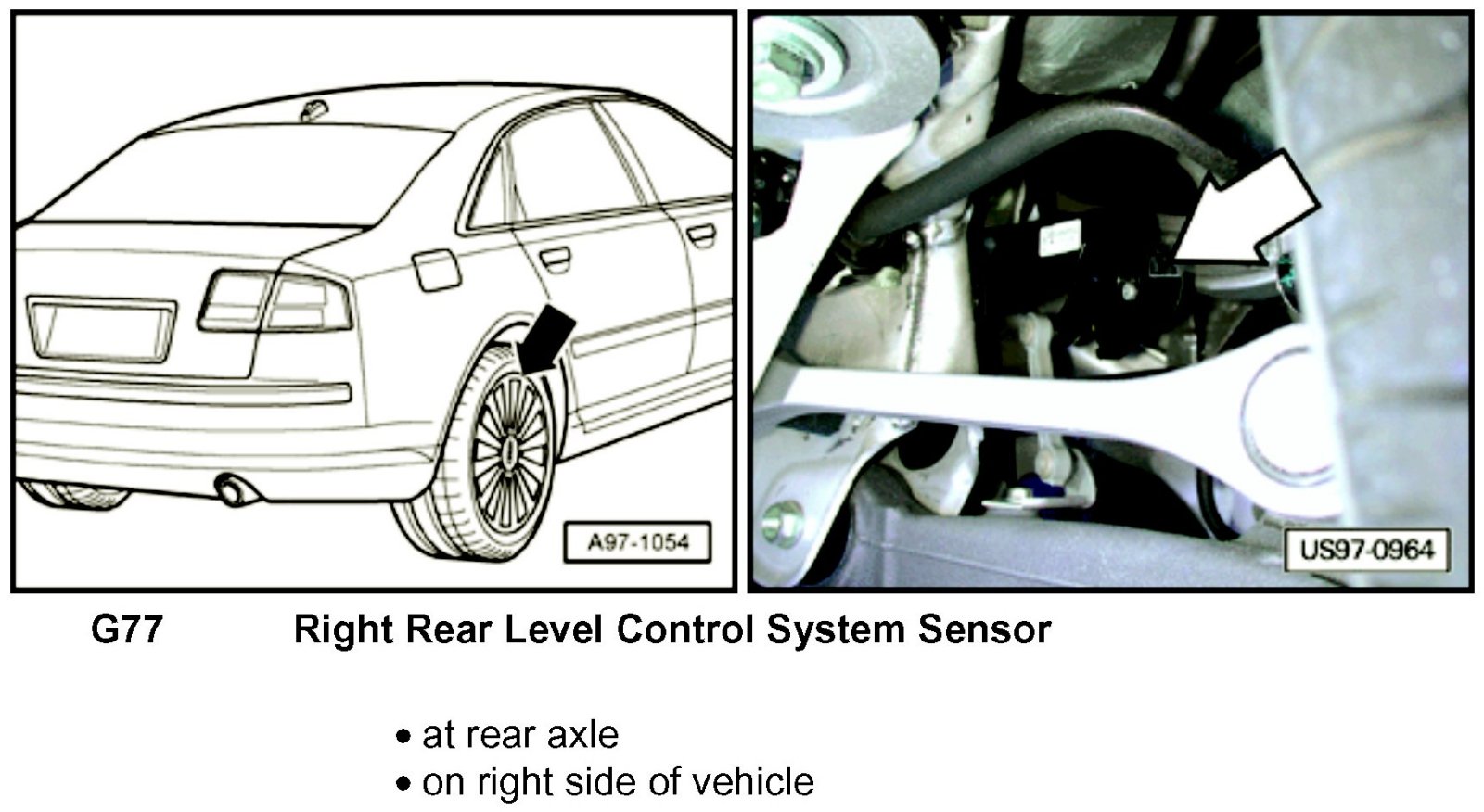 A97-1054

US97-0964

G77 Right Rear Level Control System Sensor

• at rear axle
• on right side of vehicle