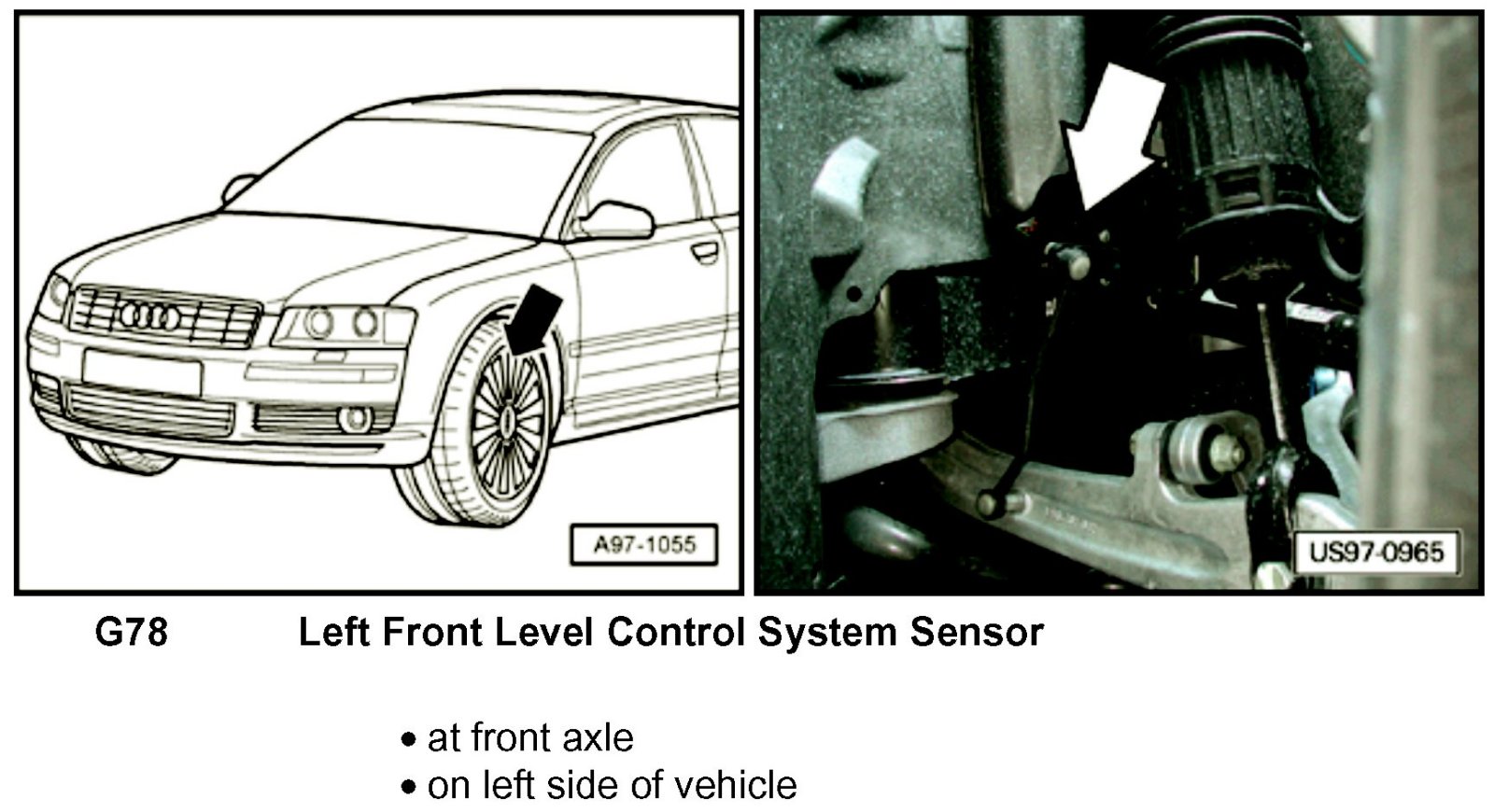 A97-1055

US97-0965

G78 Left Front Level Control System Sensor

• at front axle
• on left side of vehicle