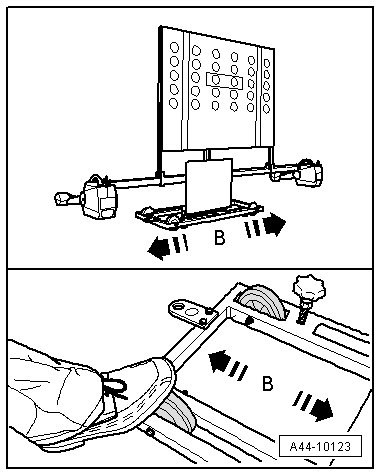 B

B

A44-10123