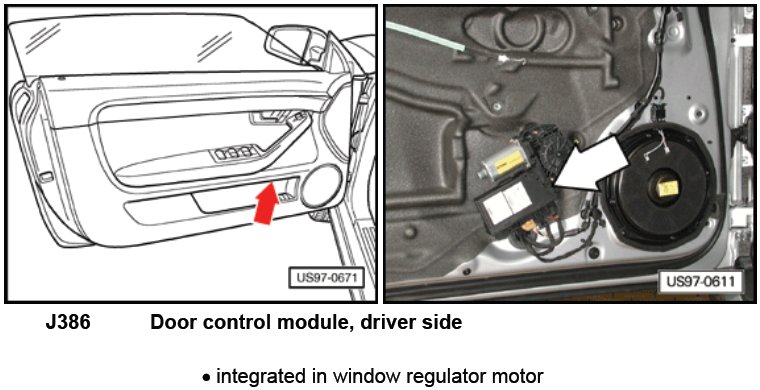 US97-0671

US97-0611

J386 Door control module, driver side

• integrated in window regulator motor