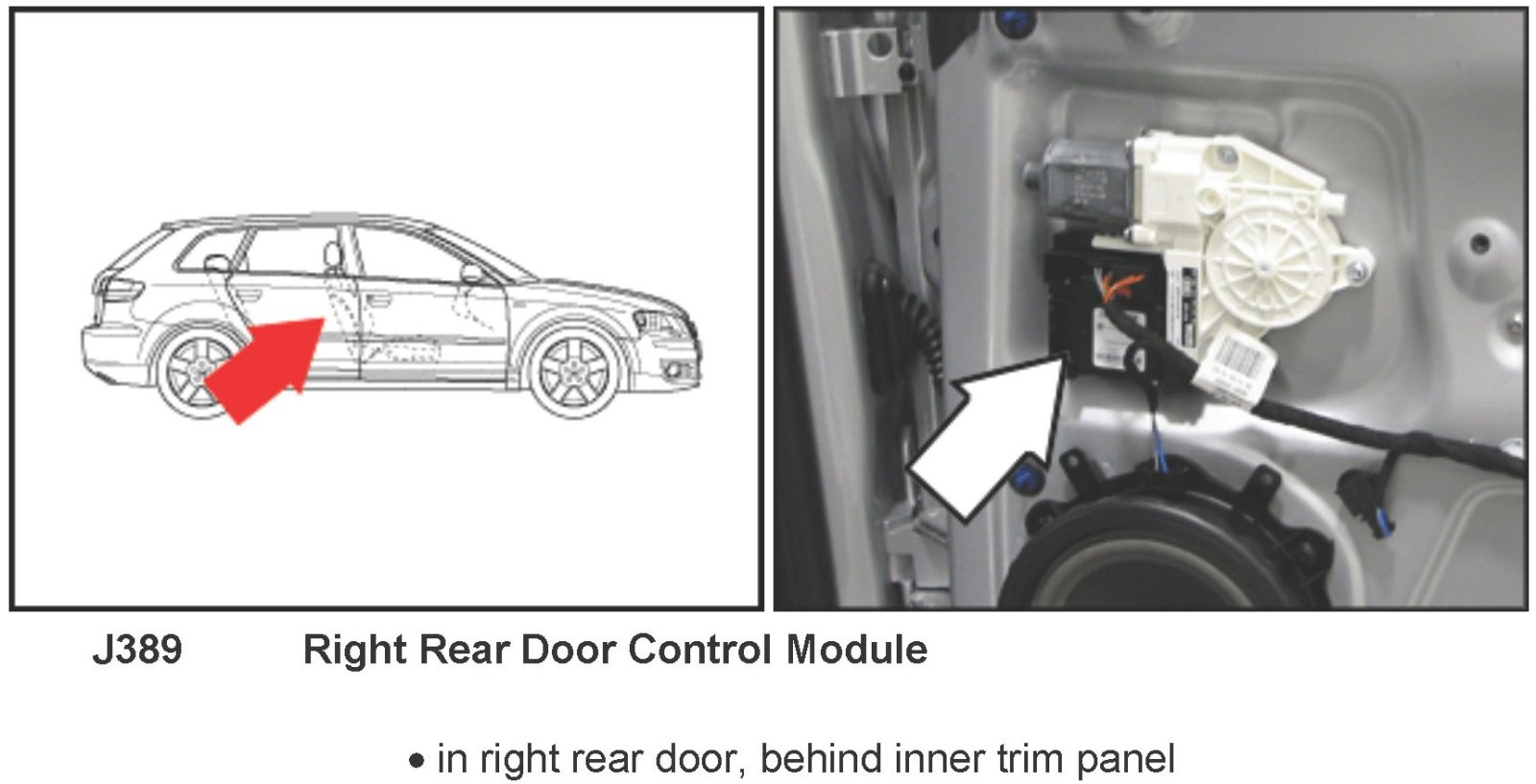 J389 Right Rear Door Control Module

• in right rear door, behind inner trim panel