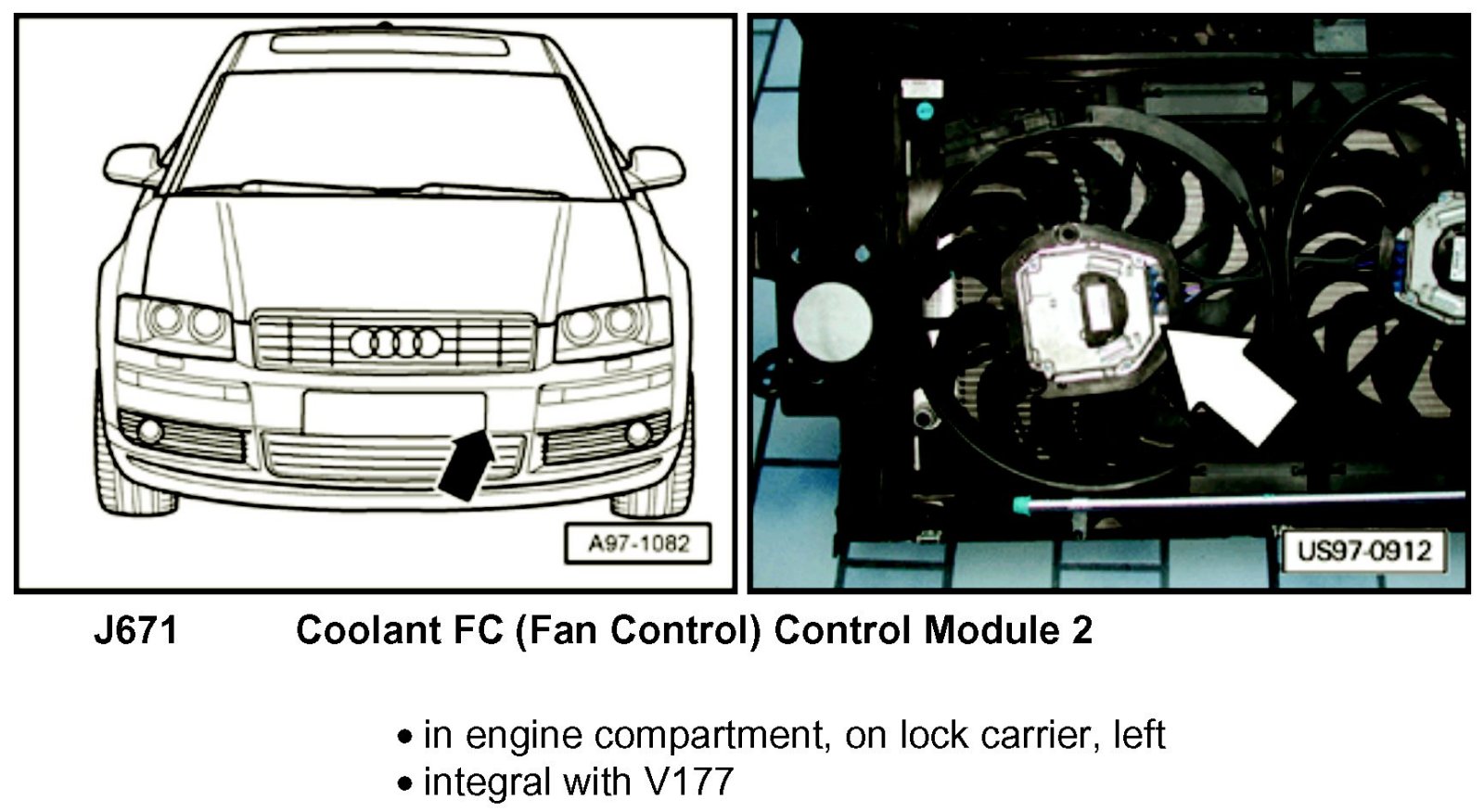 A97-1082

US97-0912

J671 Coolant FC (Fan Control) Control Module 2

• in engine compartment, on lock carrier, left
• integral with V177