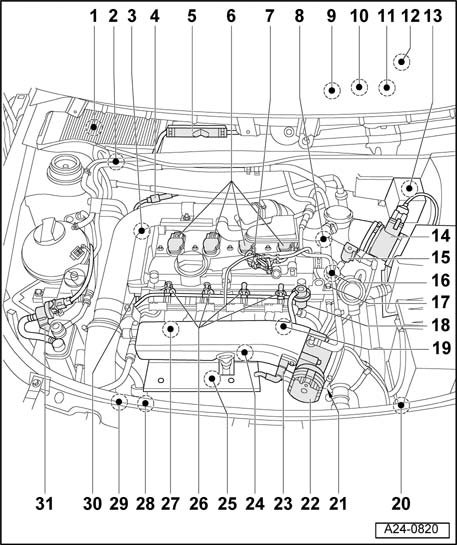 1 2 3 4 5 6 7 8 9 10 11 12 13

14
15
16
17
18
19

31 30 29 28 27 26 25 24 23 22 21 20

A24-0820