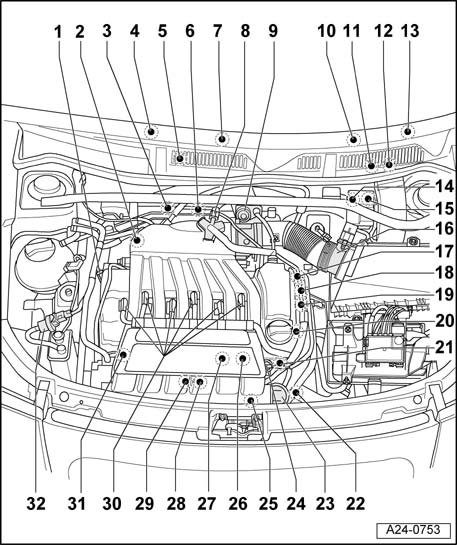 1 2 3 4 5 6 7 8 9 10 11 12 13

14
15
16
17
18
19
20
21

32 31 30 29 28 27 26 25 24 23 22

A24-0753