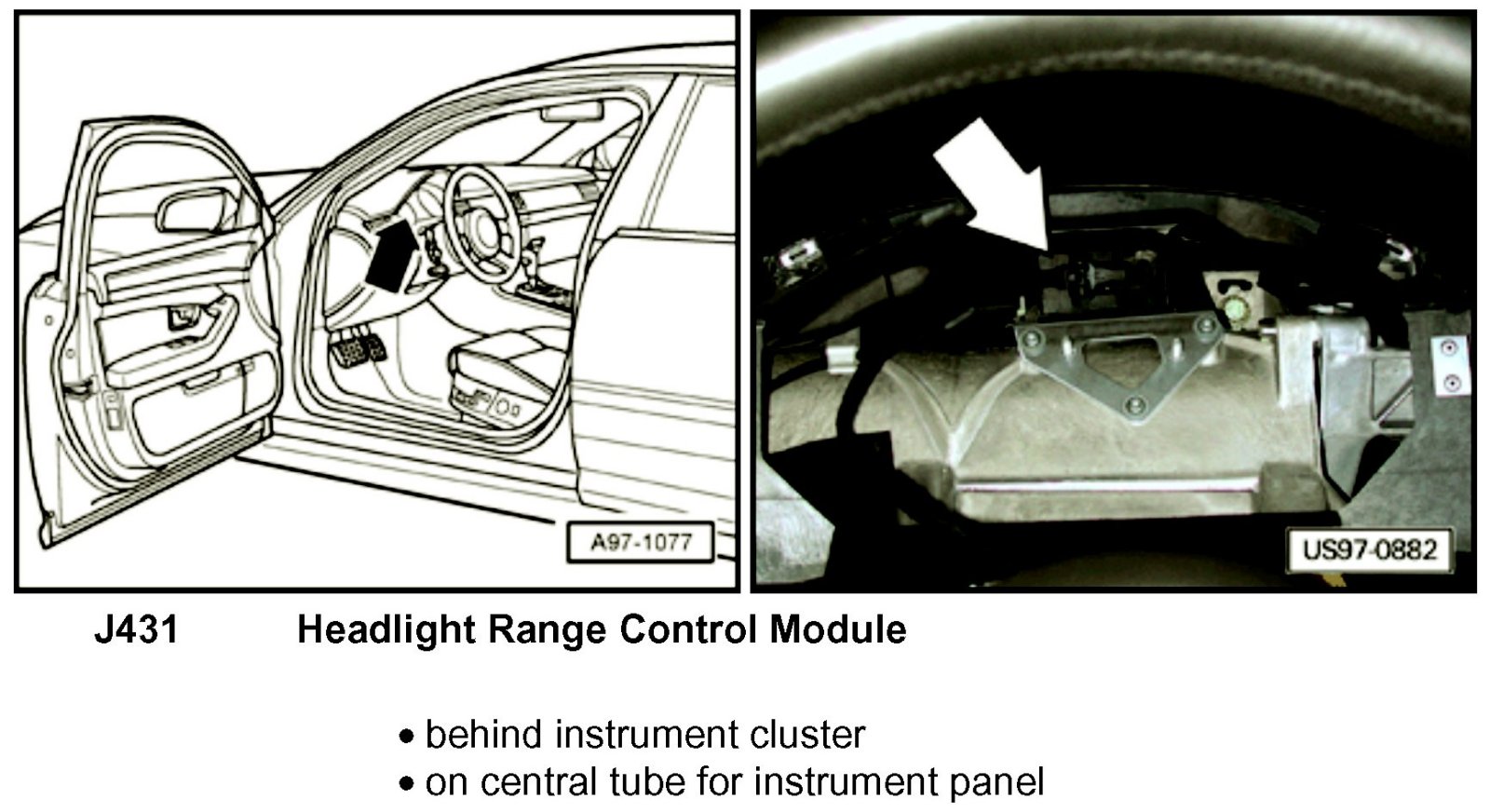 A97-1077

US97-0882

J431 Headlight Range Control Module

• behind instrument cluster
• on central tube for instrument panel