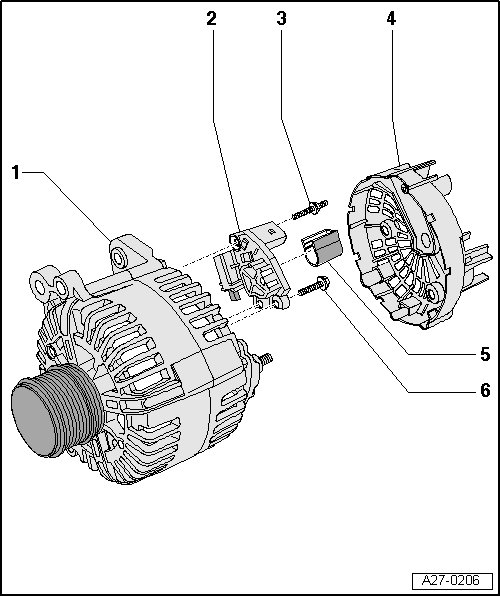 2
3
4
1
5
6
A27-0206