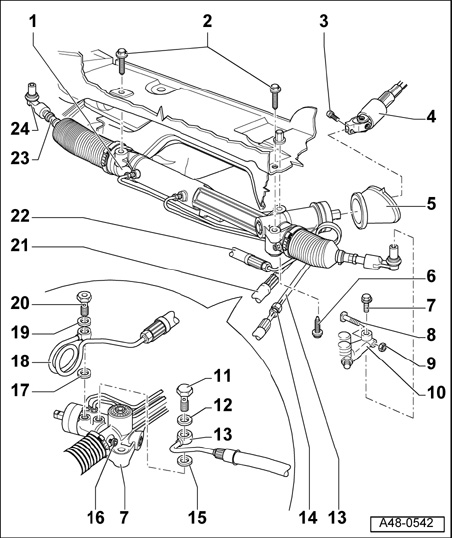 1
2
3
4
24
23
5
22
21
6
20
7
19
8
18
9
17
10
11
12
13
16
7
15
14
13
A48-0542