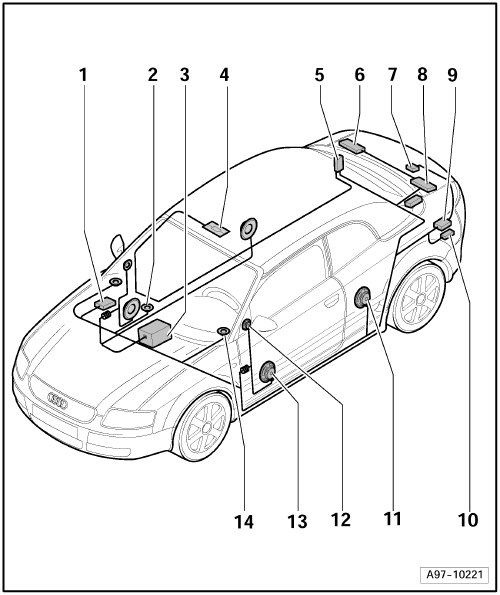 1 2 3 4 5 6 7 8 9

14 13 12 11 10

A97-10221