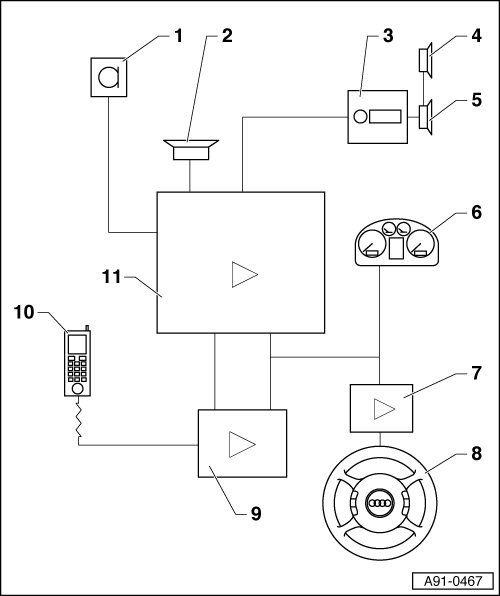 1
2
3
4
5
6
11
10
7
8
9
A91-0467