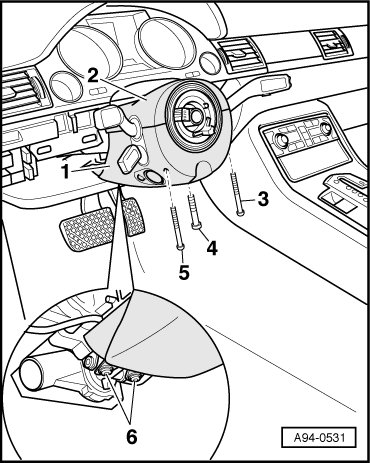 2
1
3
4
5
6
A94-0531