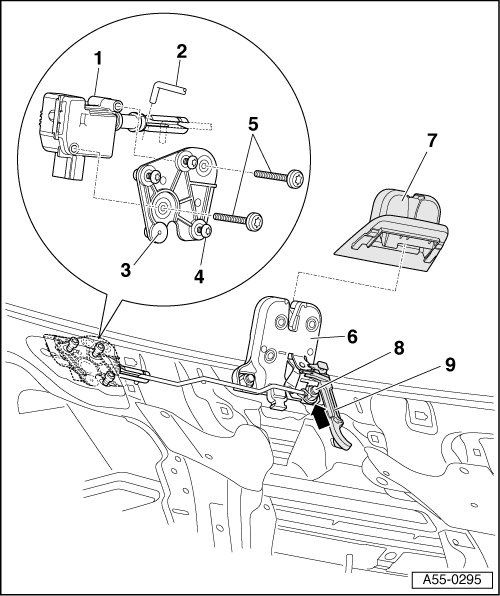 1
2
5
7
3
4
6
8
9
A55-0295