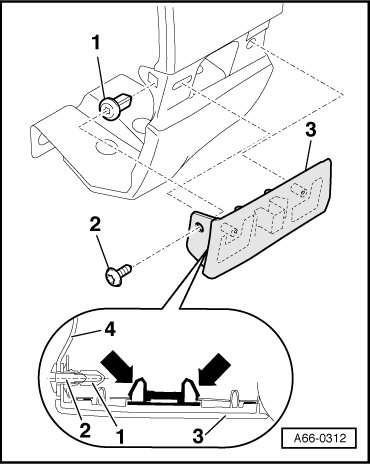 1
3
2
4
2
1
3
A66-0312