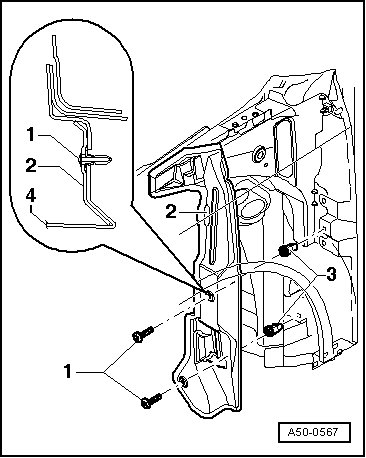 1
2
4
2
3
1
A50-0567