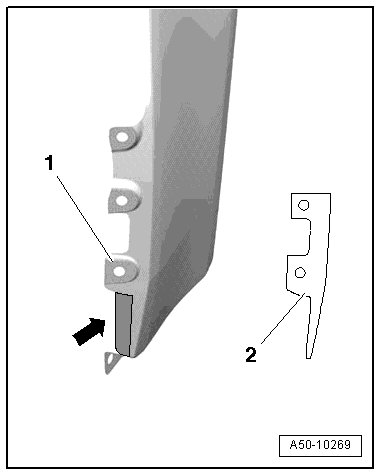 1

2

A50-10269