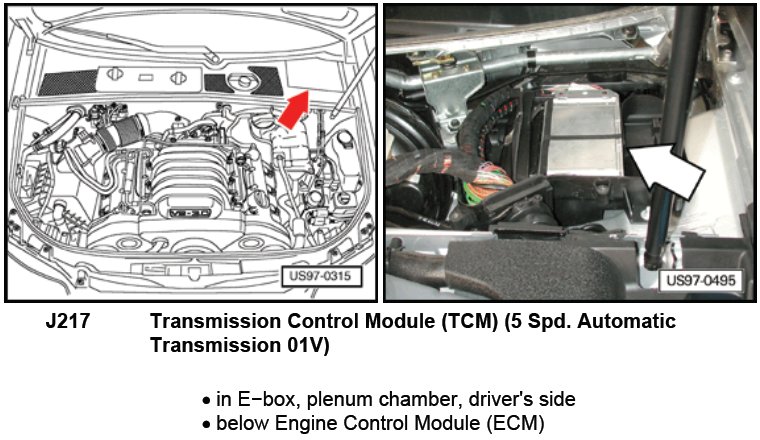 US97-0315

US97-0495

J217 Transmission Control Module (TCM) (5 Spd. Automatic Transmission 01V)

• in E−box, plenum chamber, driver's side
• below Engine Control Module (ECM)