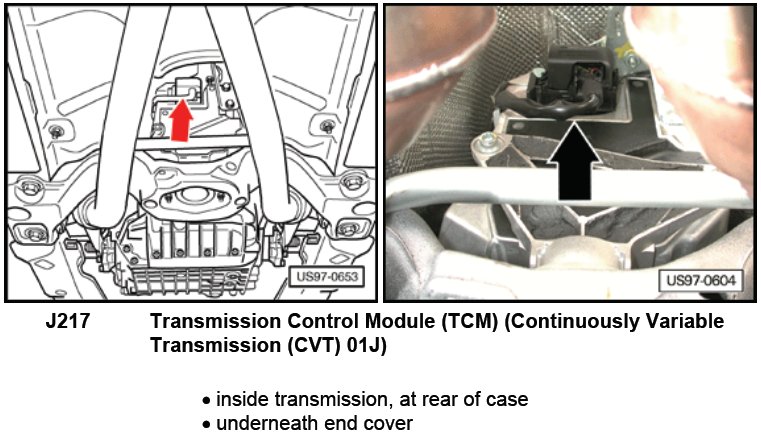 US97-0653

US97-0604

J217 Transmission Control Module (TCM) (Continuously Variable Transmission (CVT) 01J)

• inside transmission, at rear of case
• underneath end cover