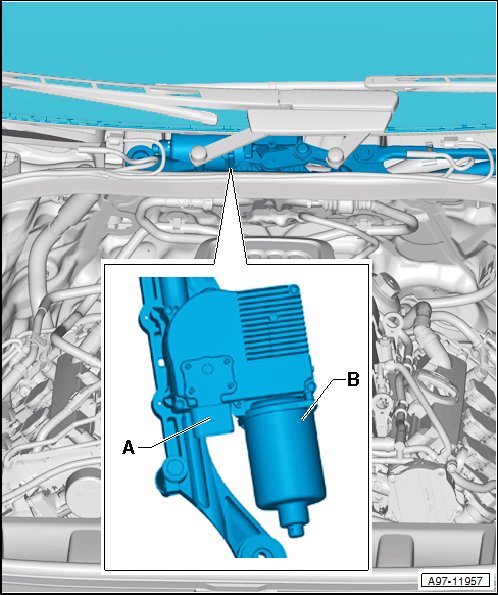 B
A
A97-11957