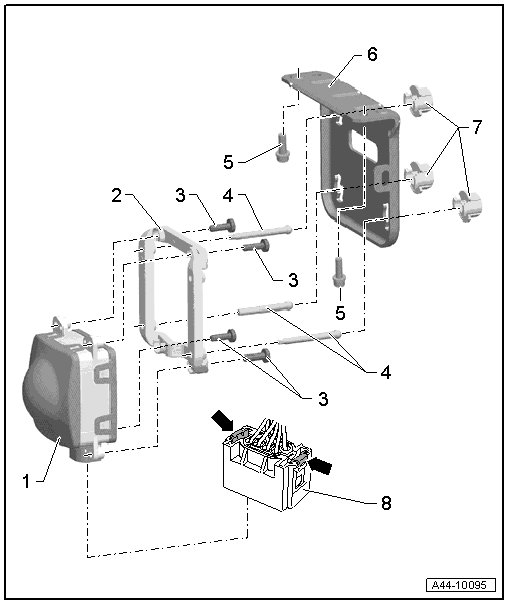 6
7
5
2
3
4
3
5
4
3
1
8
A44-10095