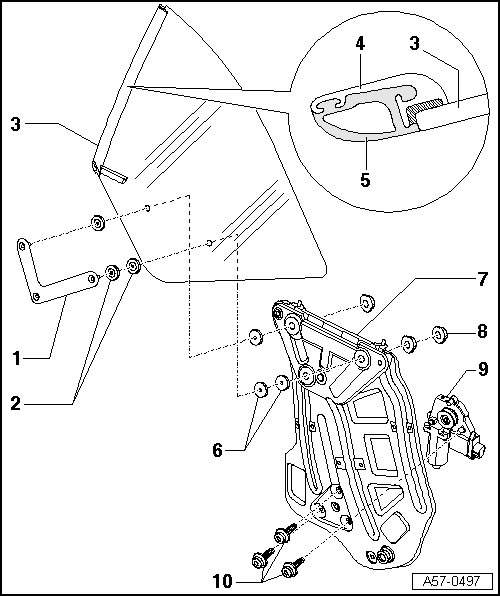 4
3
3
5
7
8
9
1
2
6
10
A57-0497