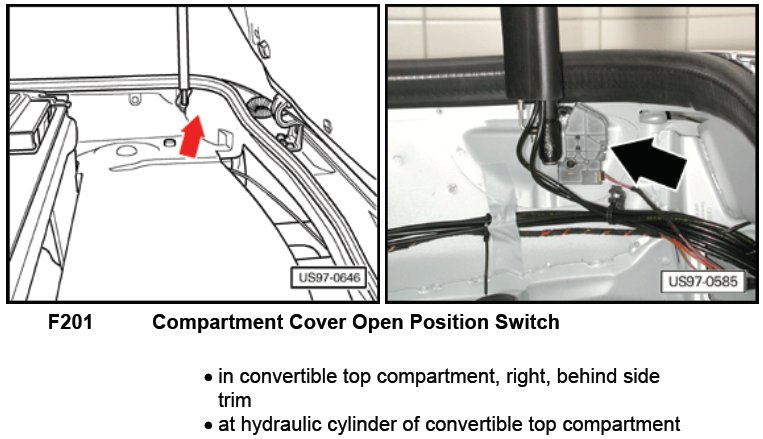 US97-0646

US97-0585

F201 Compartment Cover Open Position Switch

• in convertible top compartment, right, behind side trim
• at hydraulic cylinder of convertible top compartment