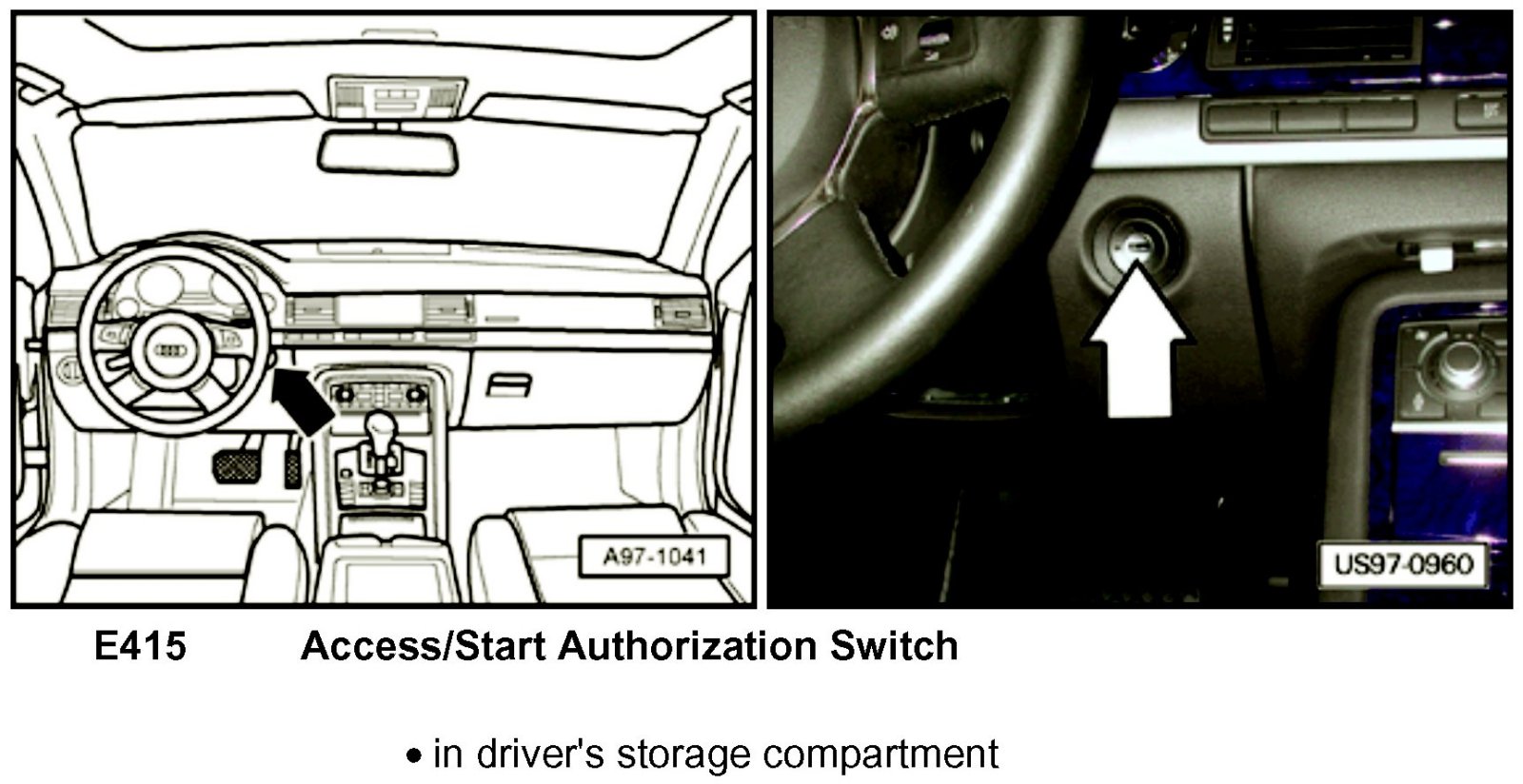 A97-1041

US97-0960

E415 Access/Start Authorization Switch

• in driver's storage compartment