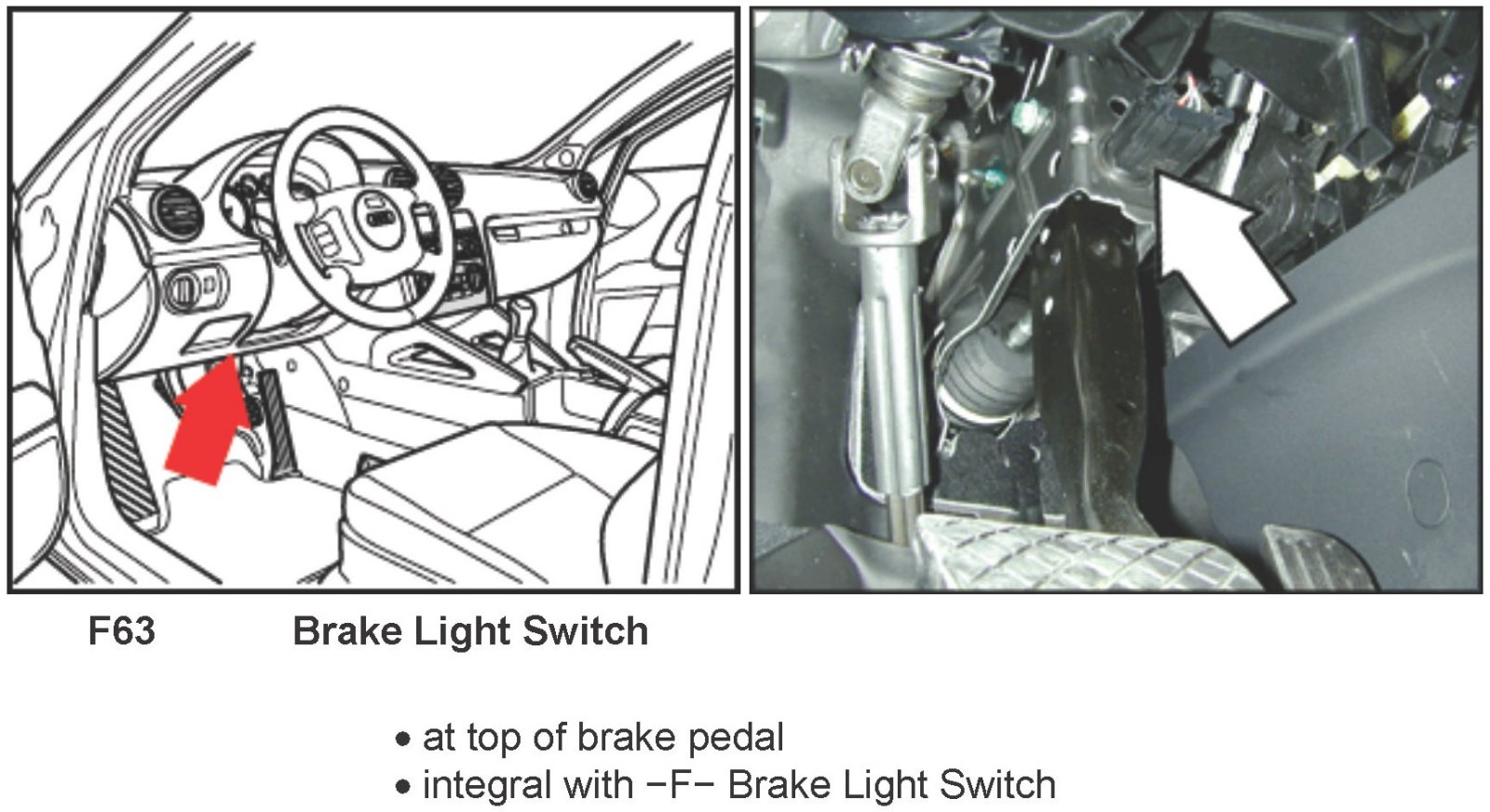 F63 Brake Light Switch

• at top of brake pedal
• integral with −F− Brake Light Switch