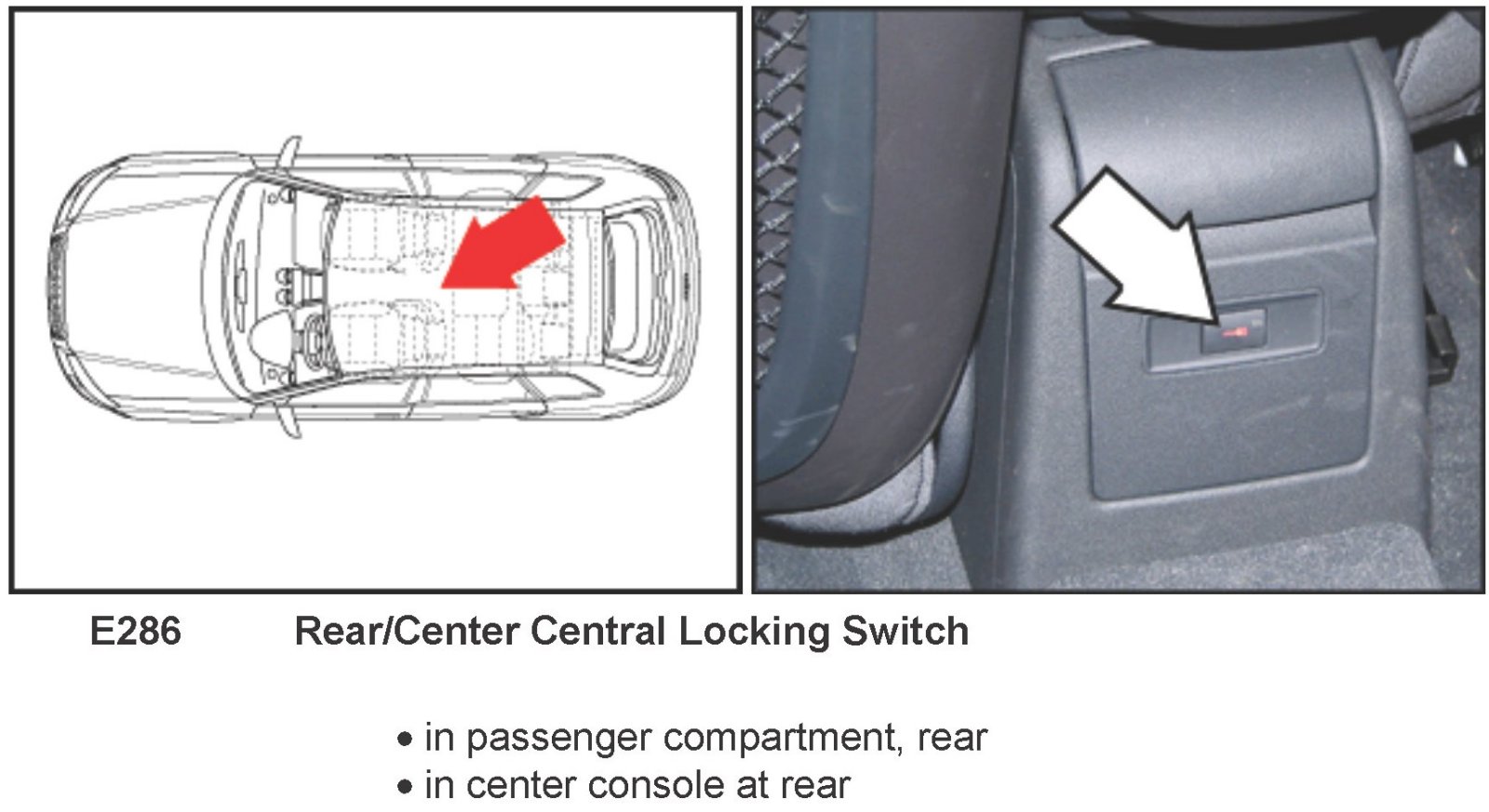 E286 Rear/Center Central Locking Switch

• in passenger compartment, rear
• in center console at rear