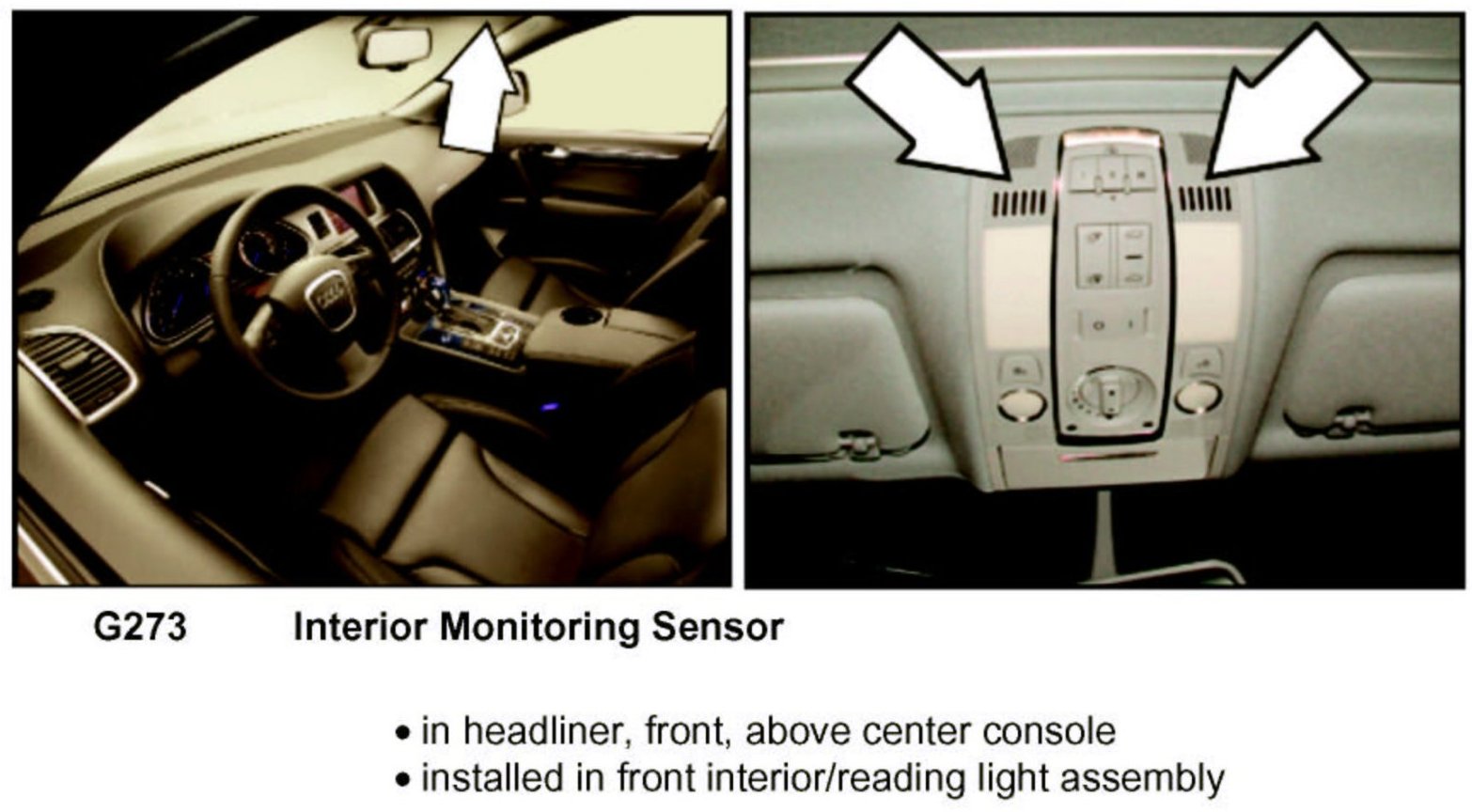 G273 Interior Monitoring Sensor

• in headliner, front, above center console
• installed in front interior/reading light assembly