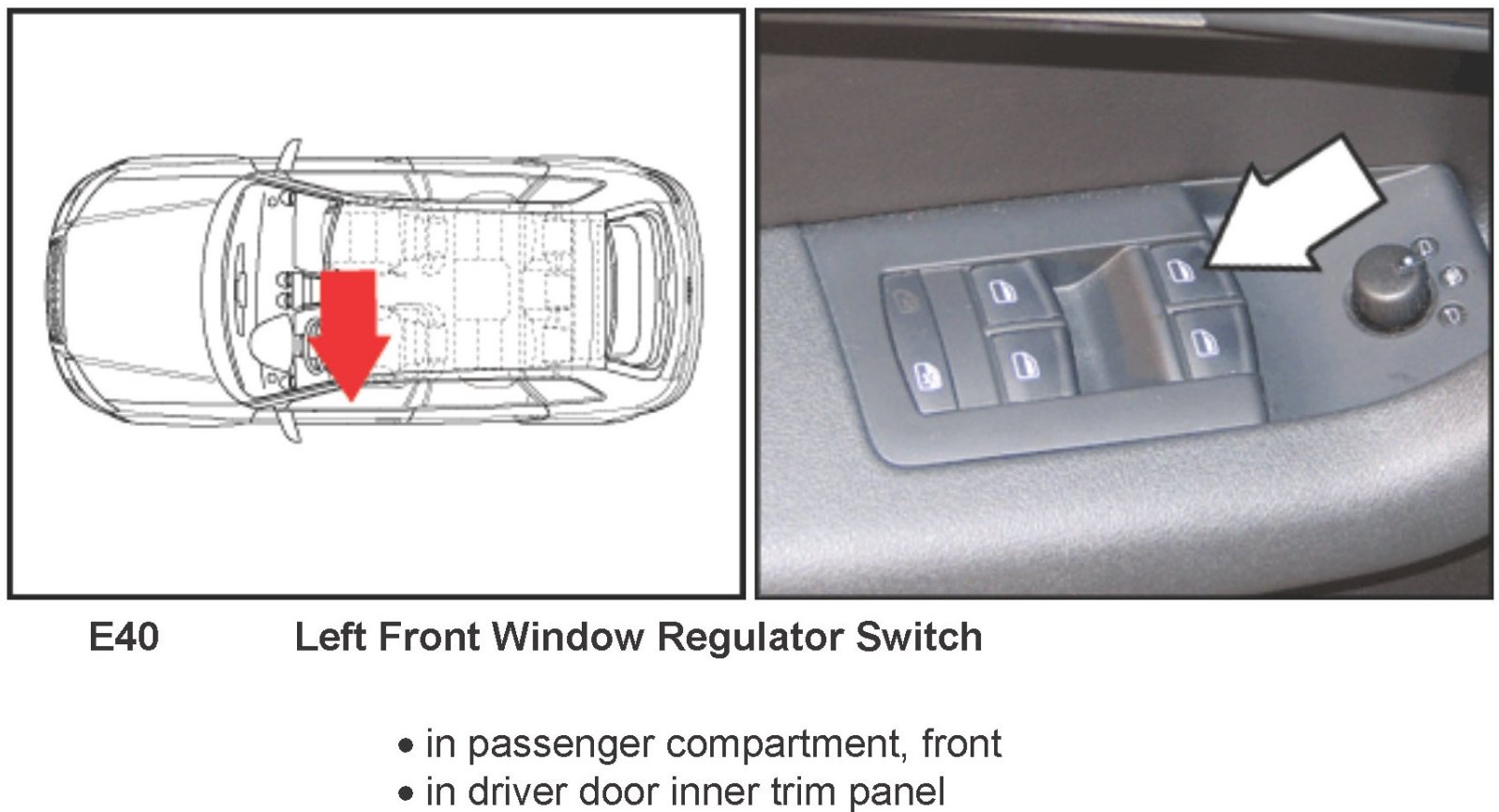 E40 Left Front Window Regulator Switch

• in passenger compartment, front
• in driver door inner trim panel