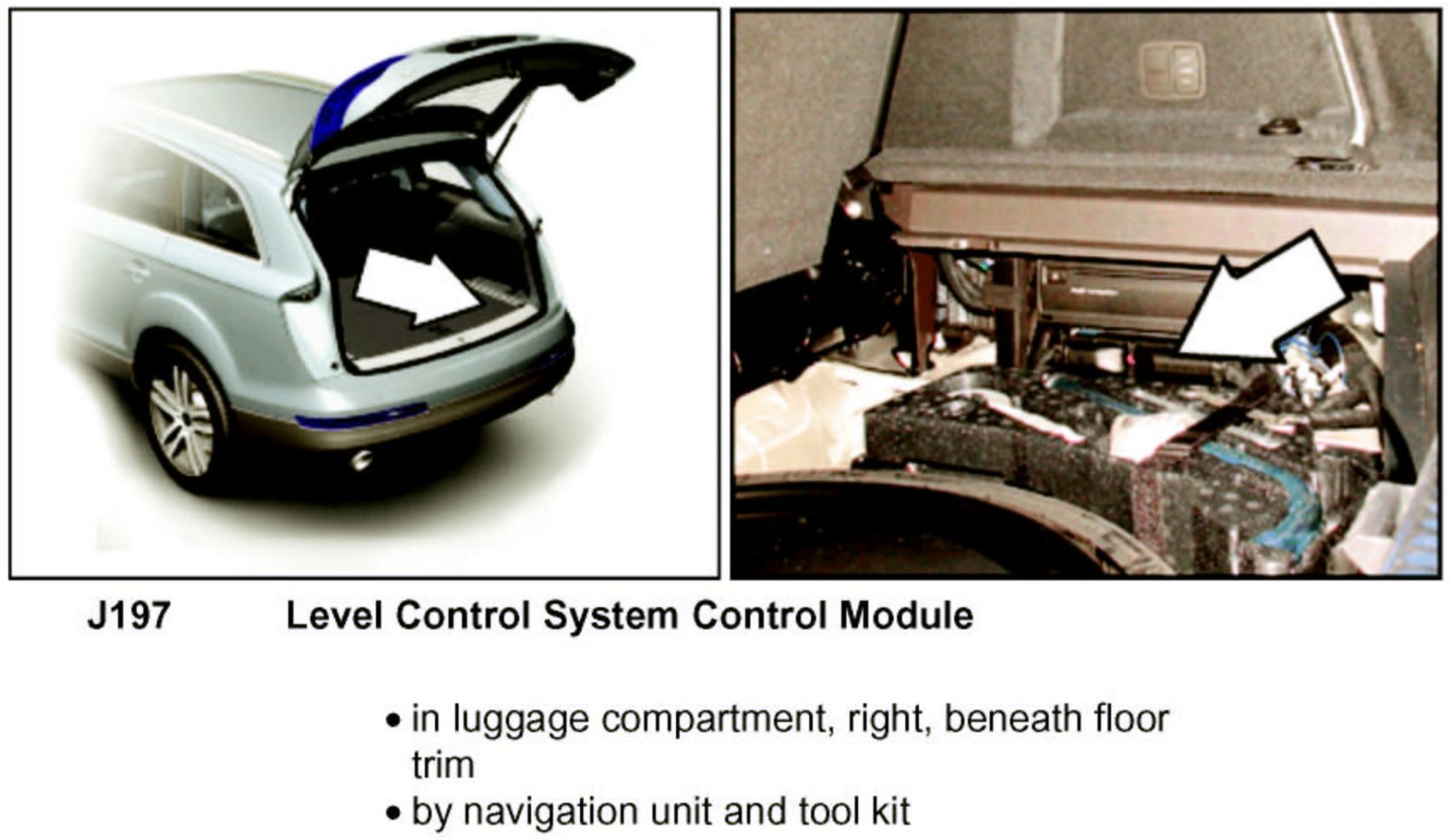 J197 Level Control System Control Module

• in luggage compartment, right, beneath floor trim
• by navigation unit and tool kit